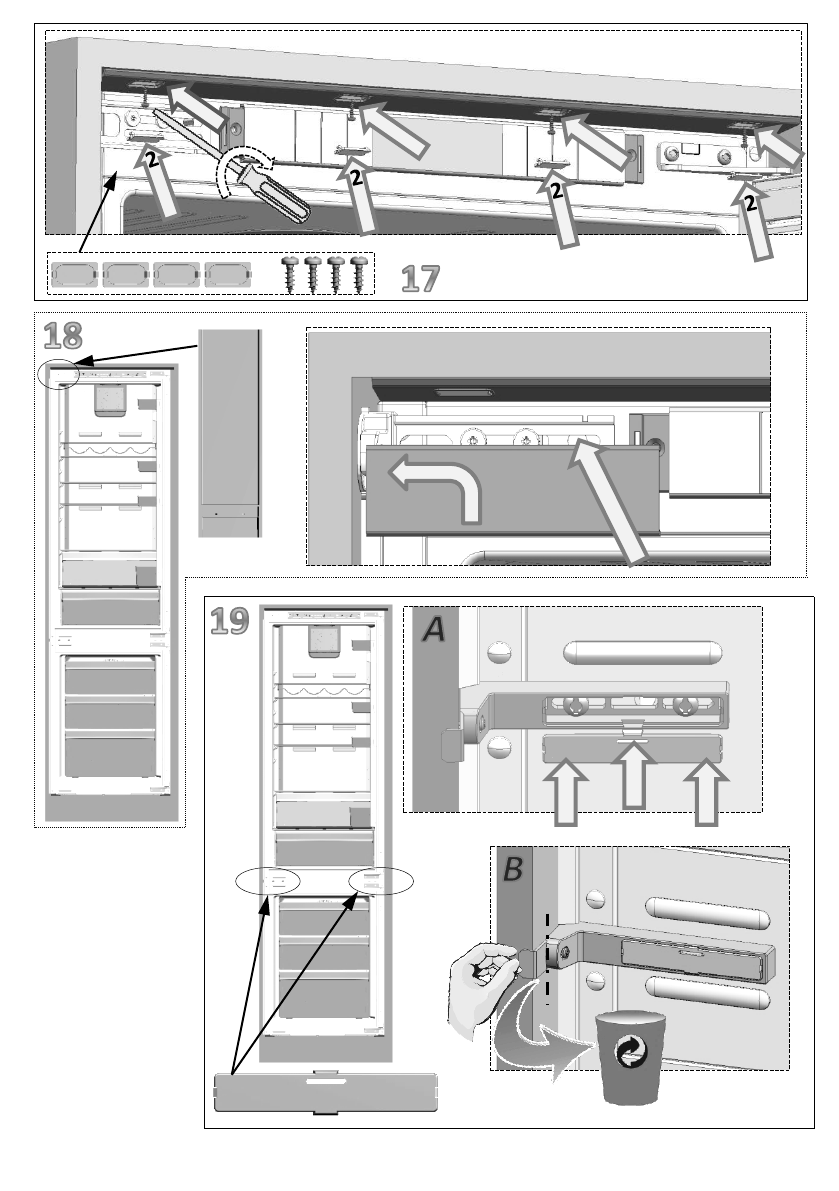 2
2
2
2
17
18
19
A
B