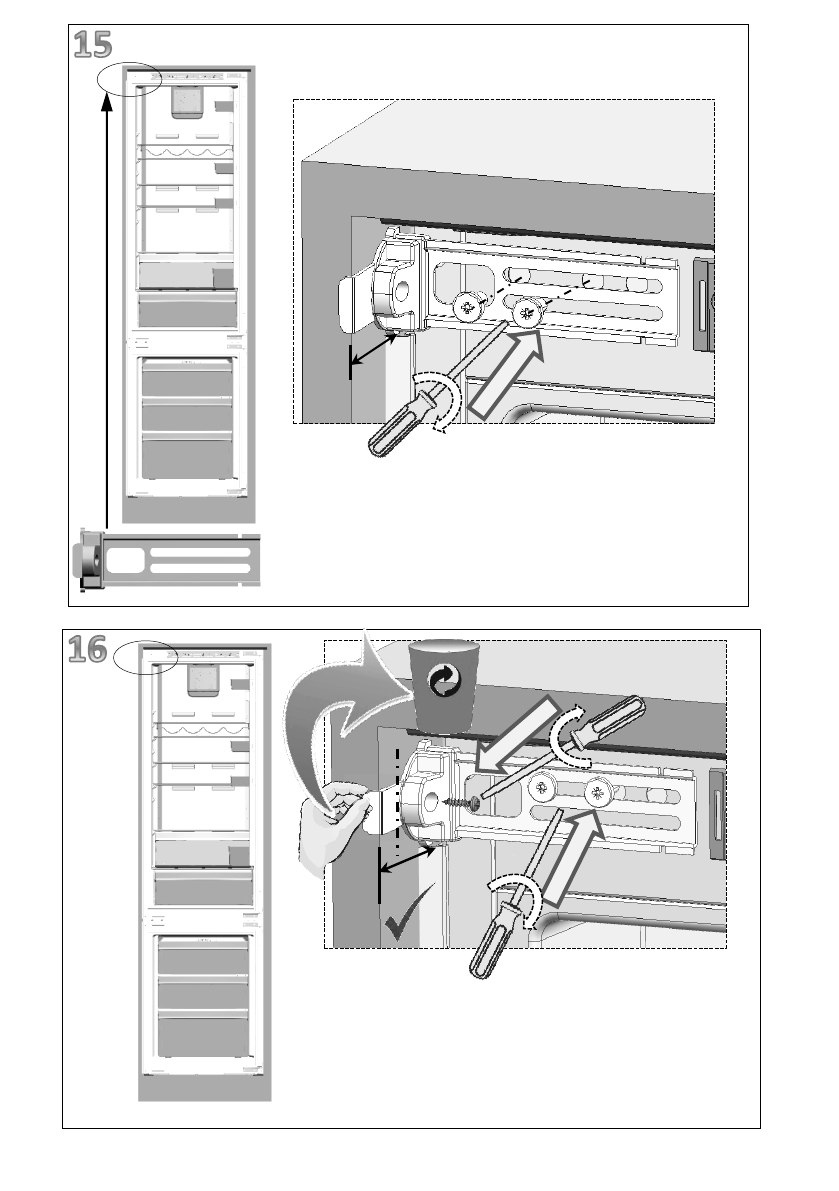 15

16