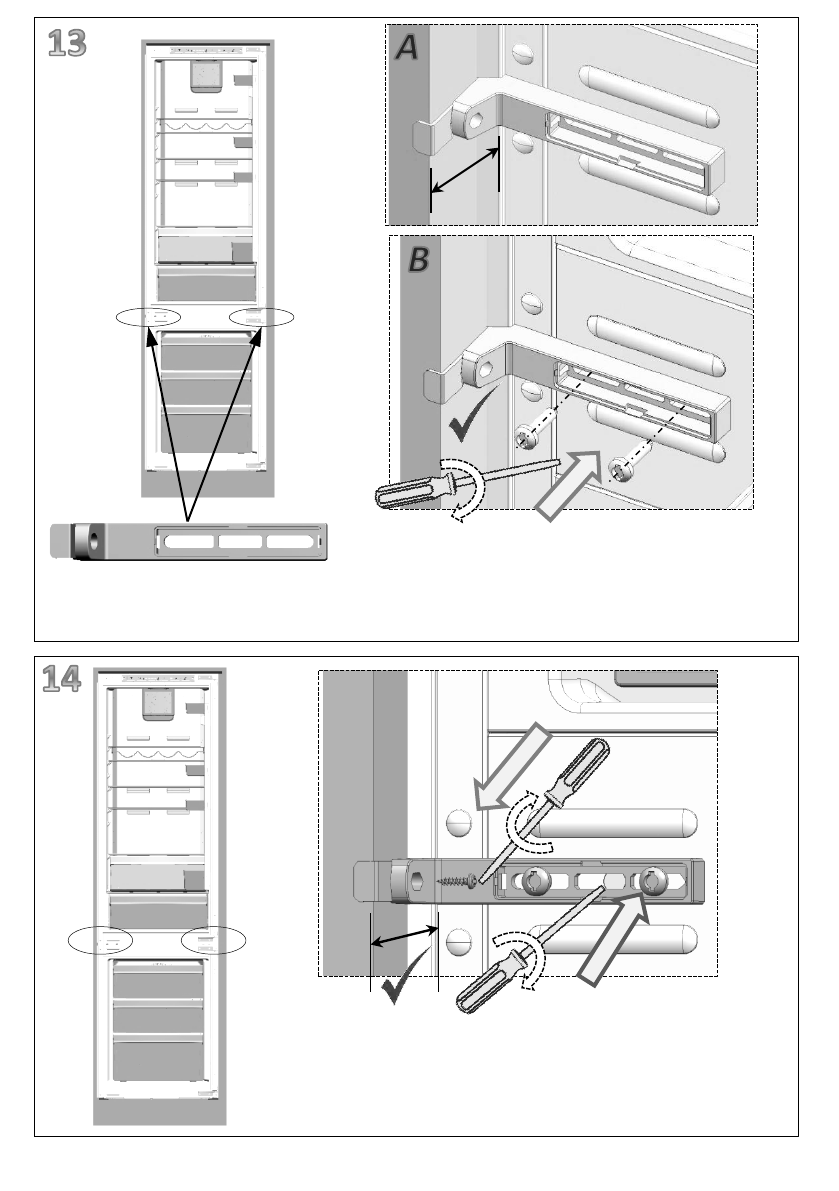 13

A

B

14