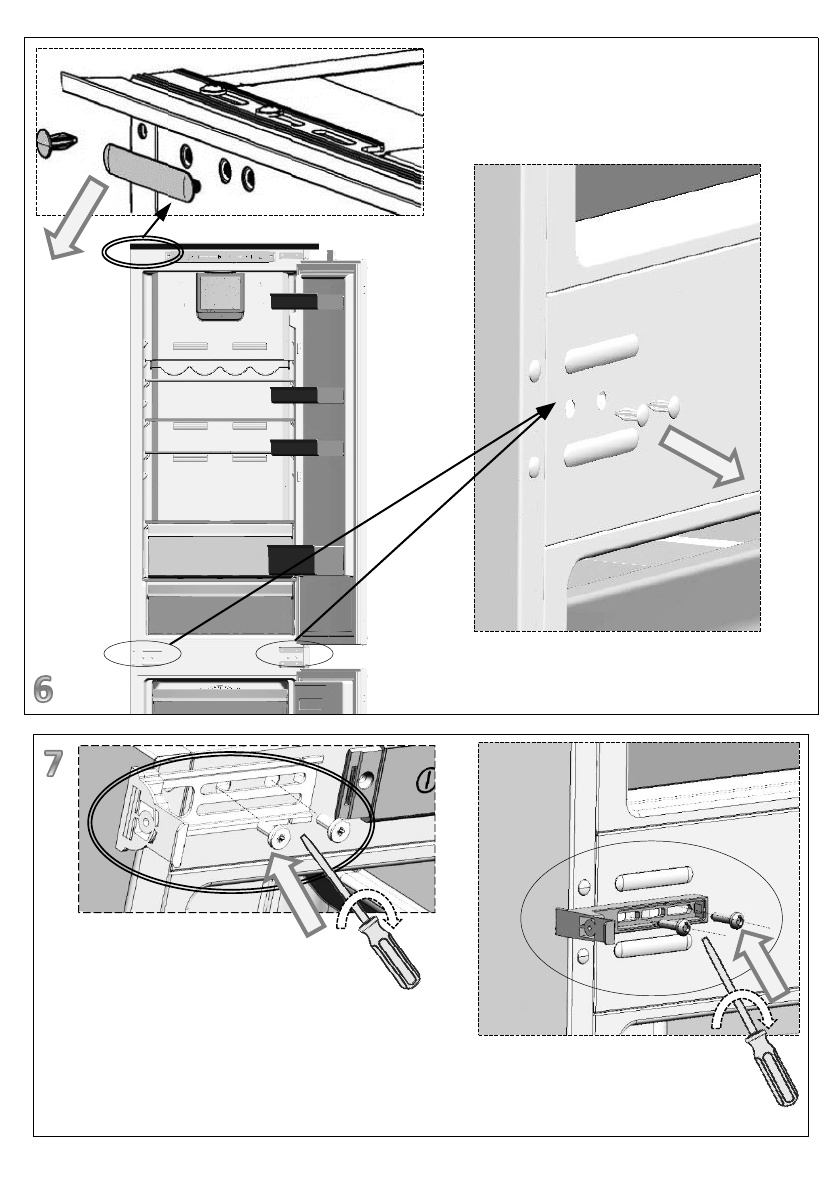 6

7