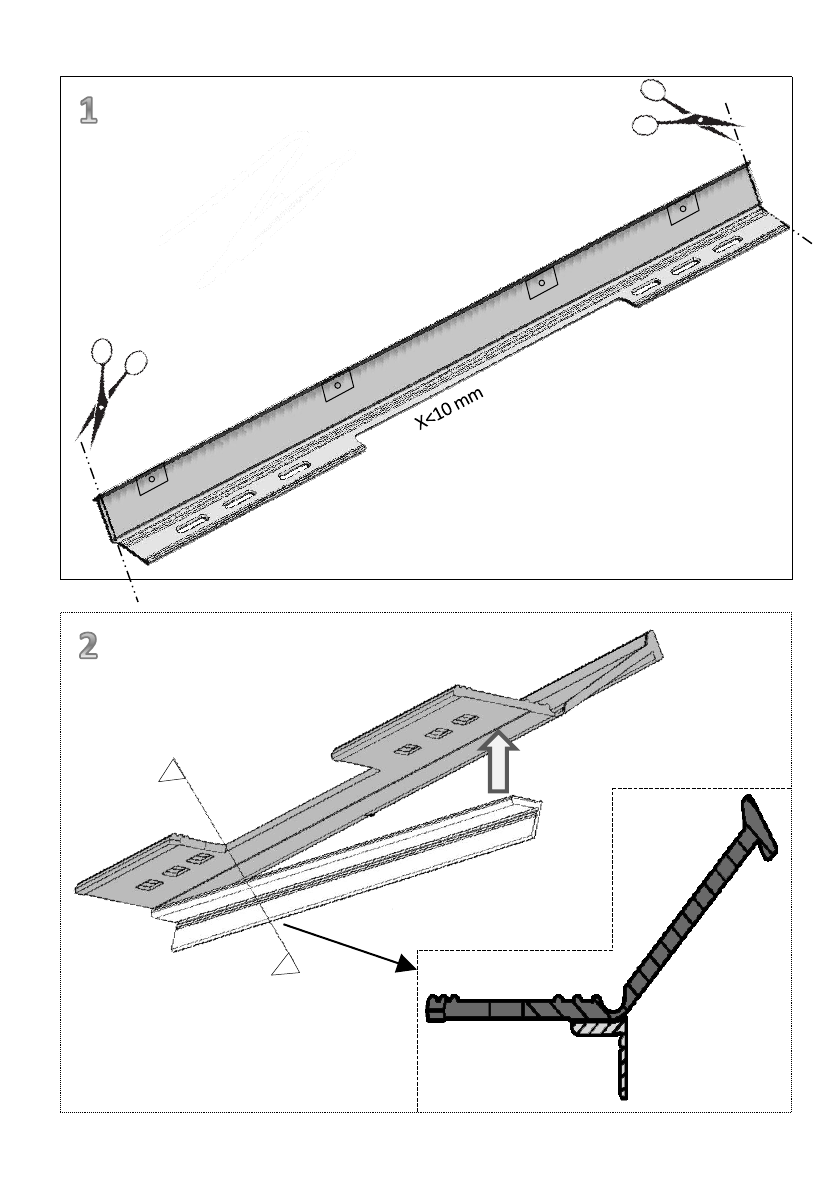 1

X<10 mm

2