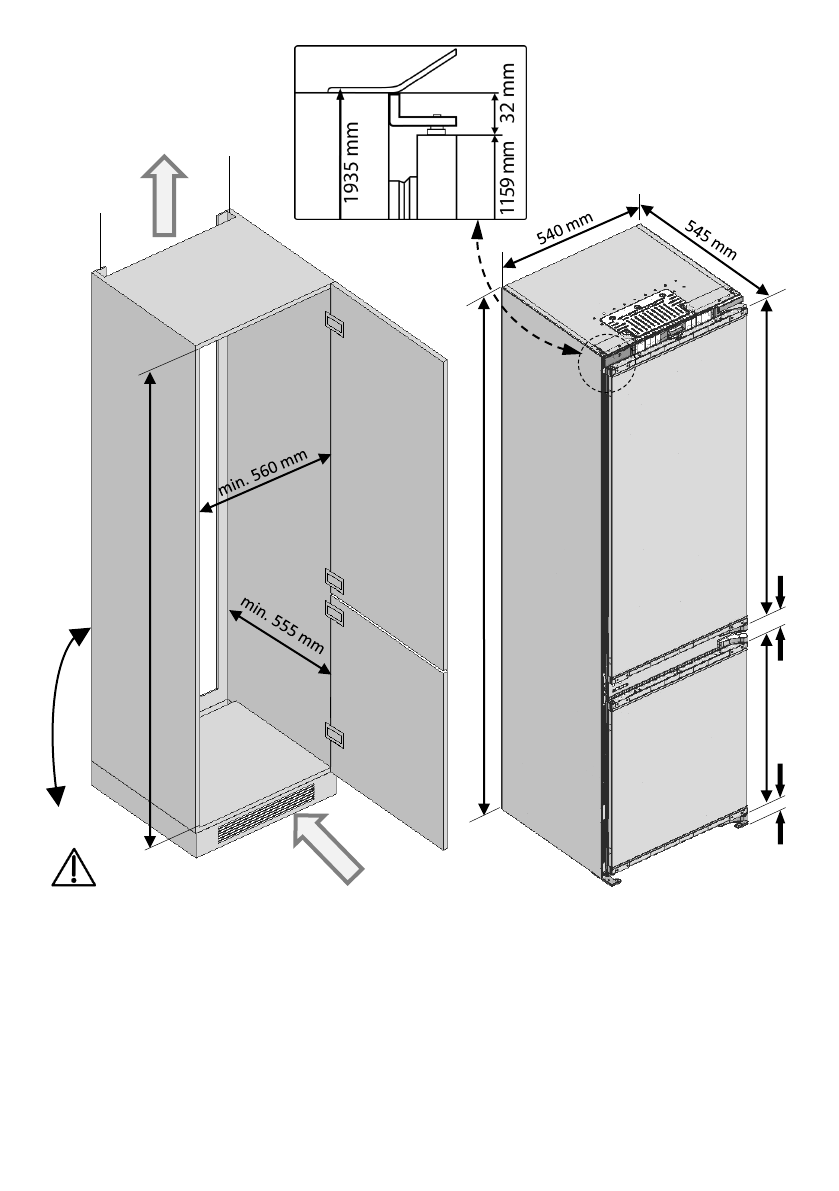 1935 mm
32 mm
1159 mm
540 mm
545 mm
min. 560 mm
min. 555 mm