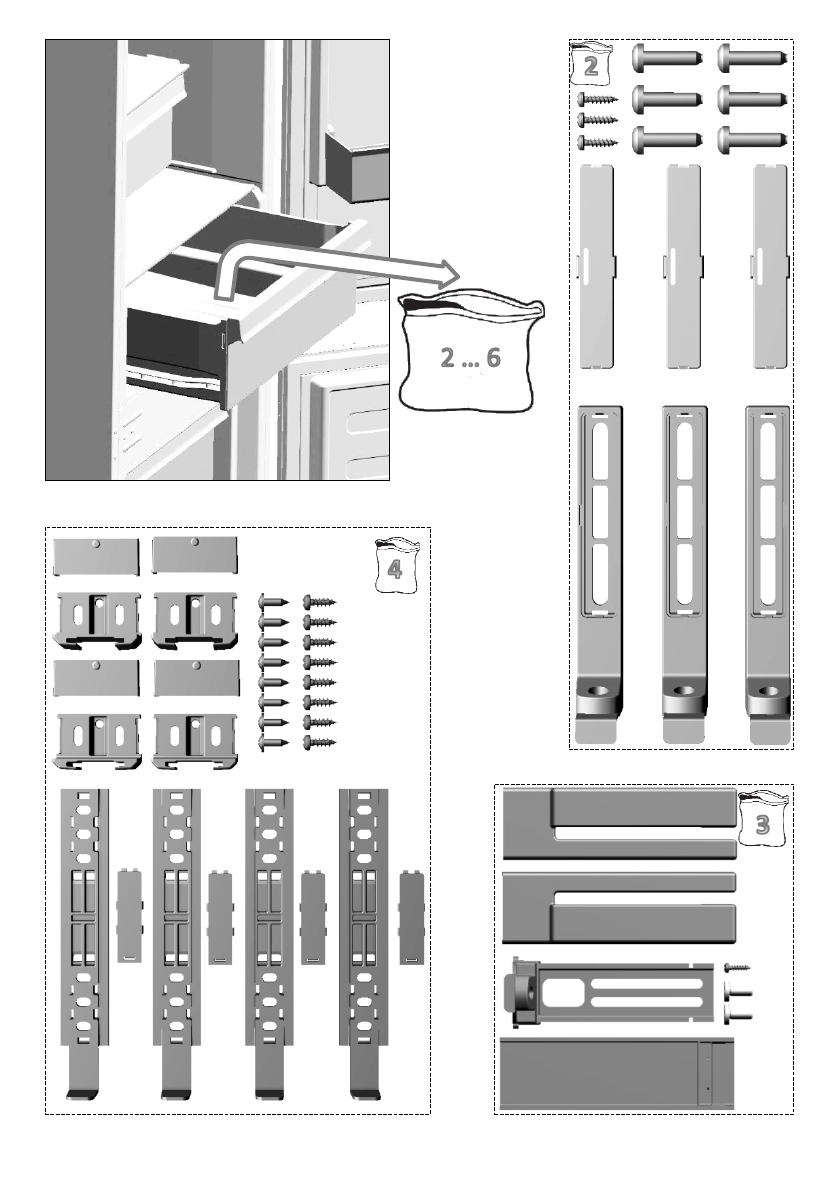 2 ... 6

2

4

3