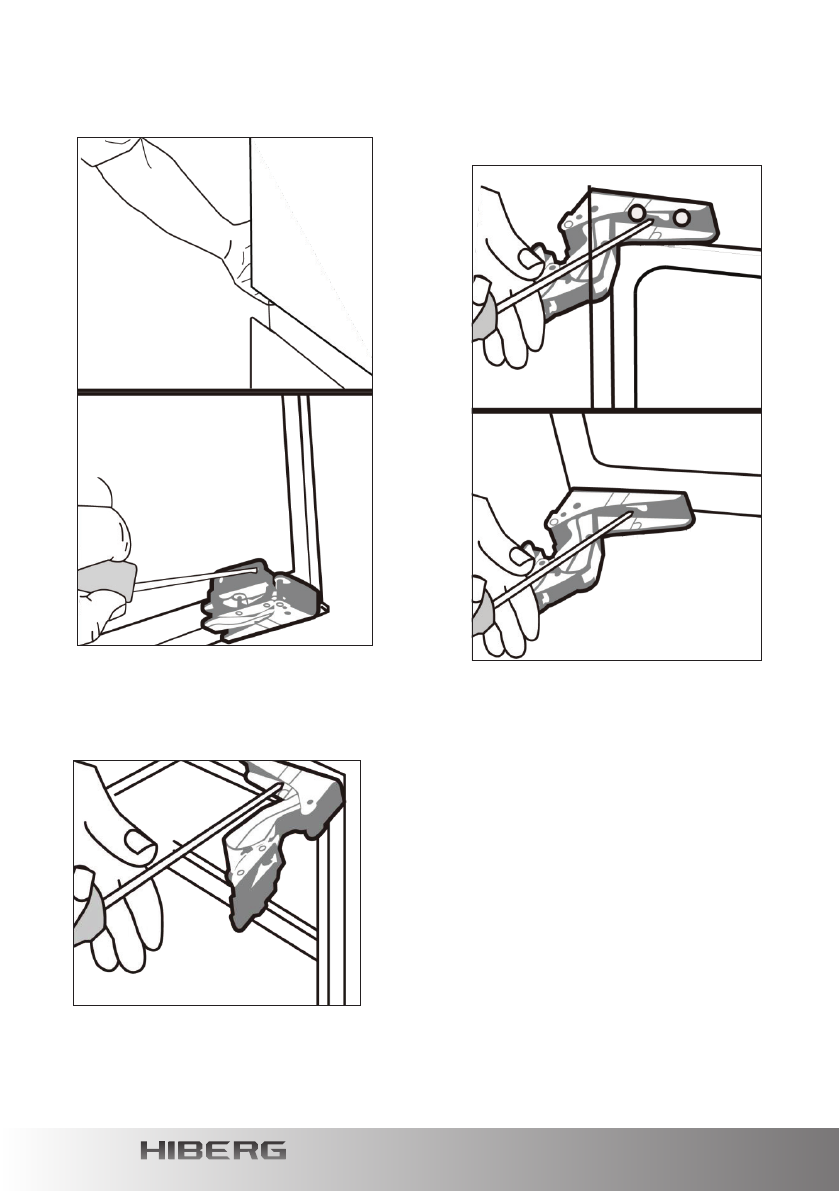 HIBERG