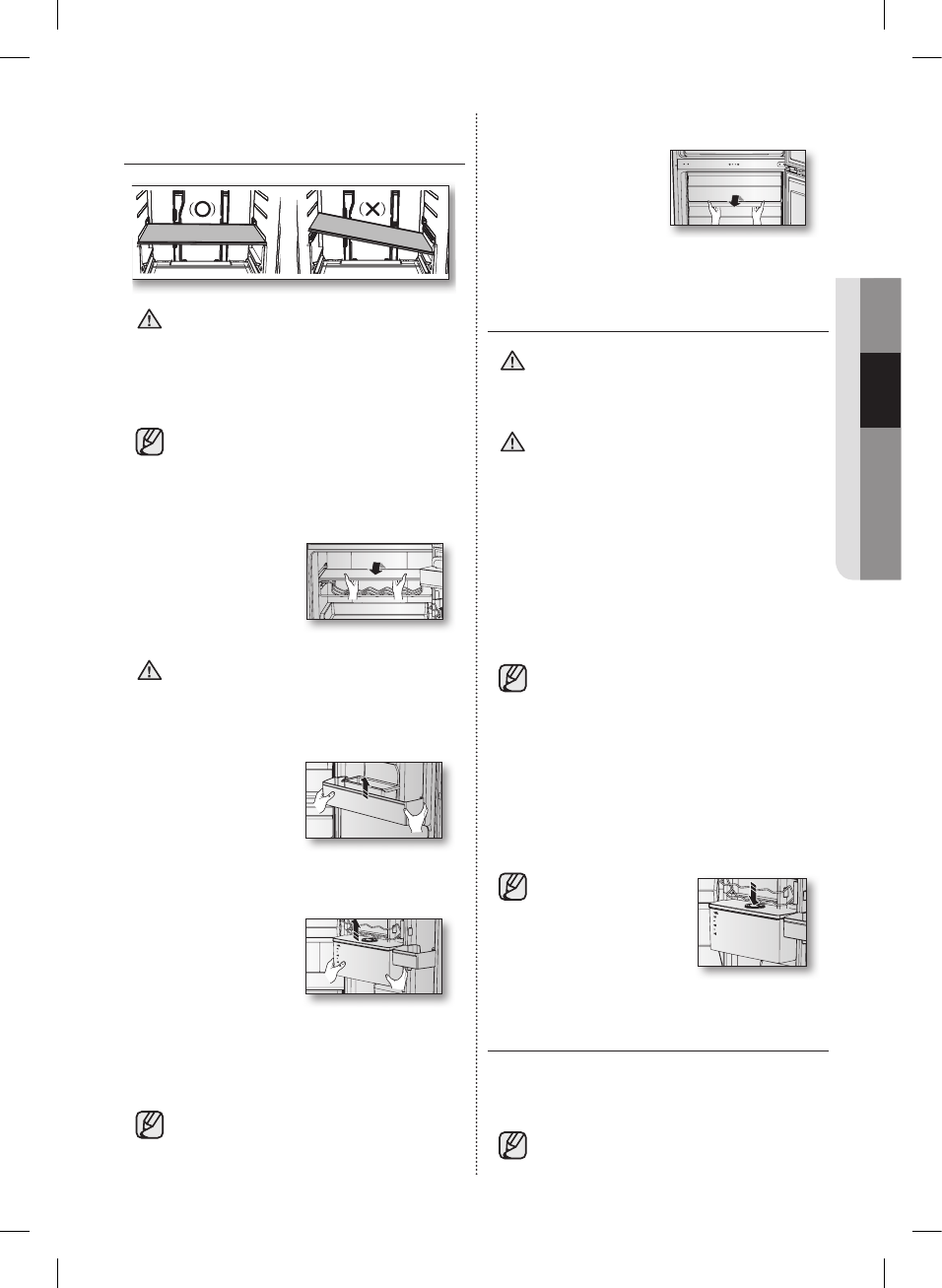 (O)

(X)