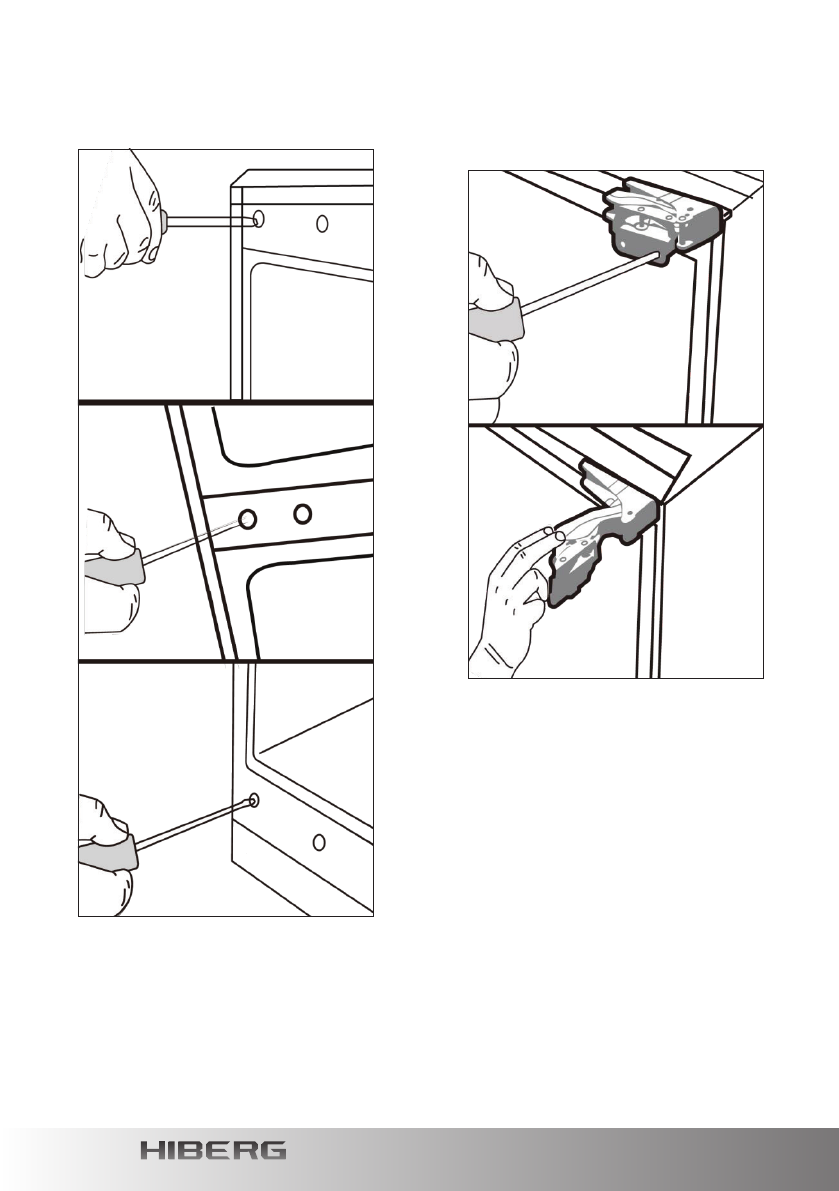 HIBERG