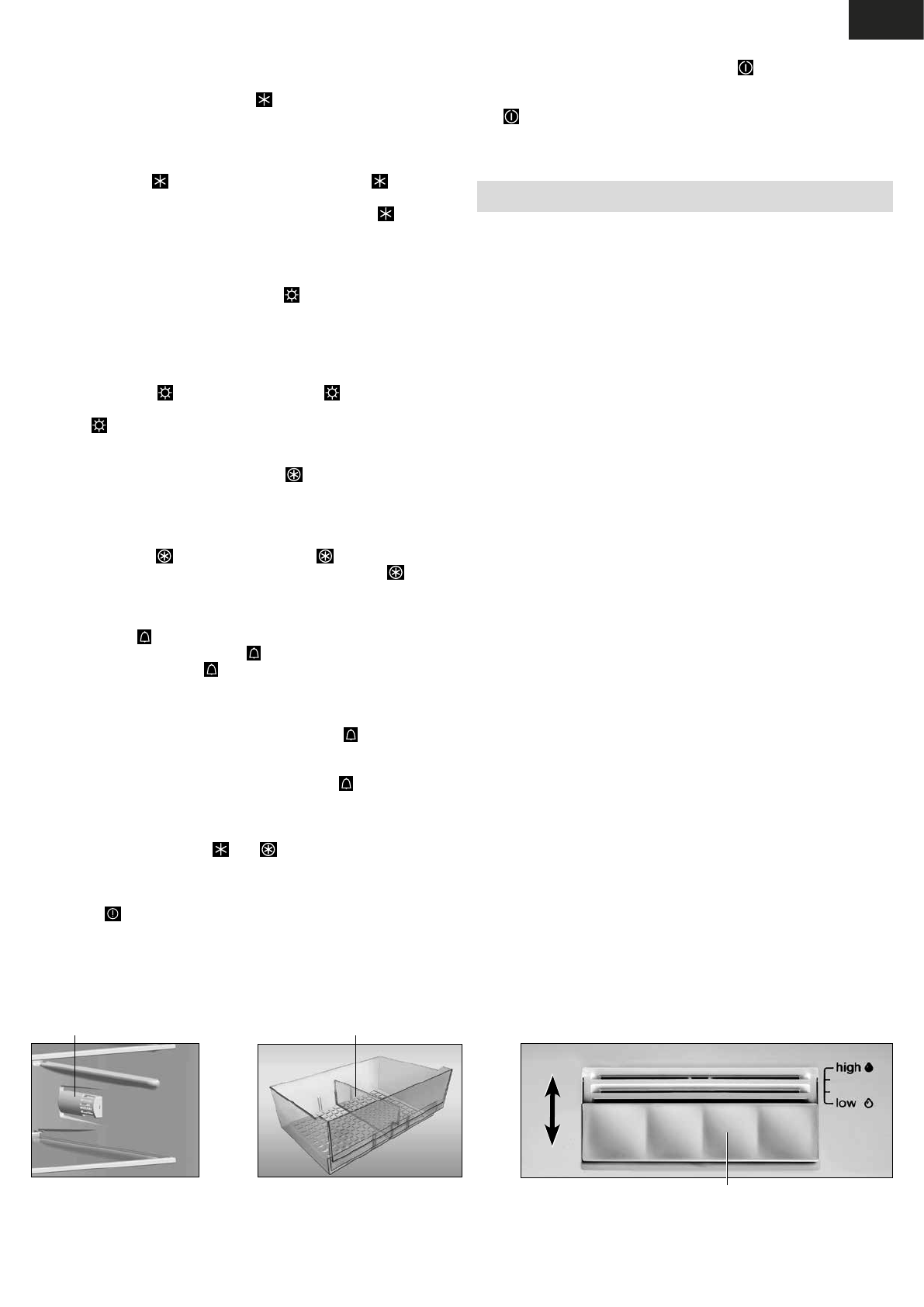 high

low