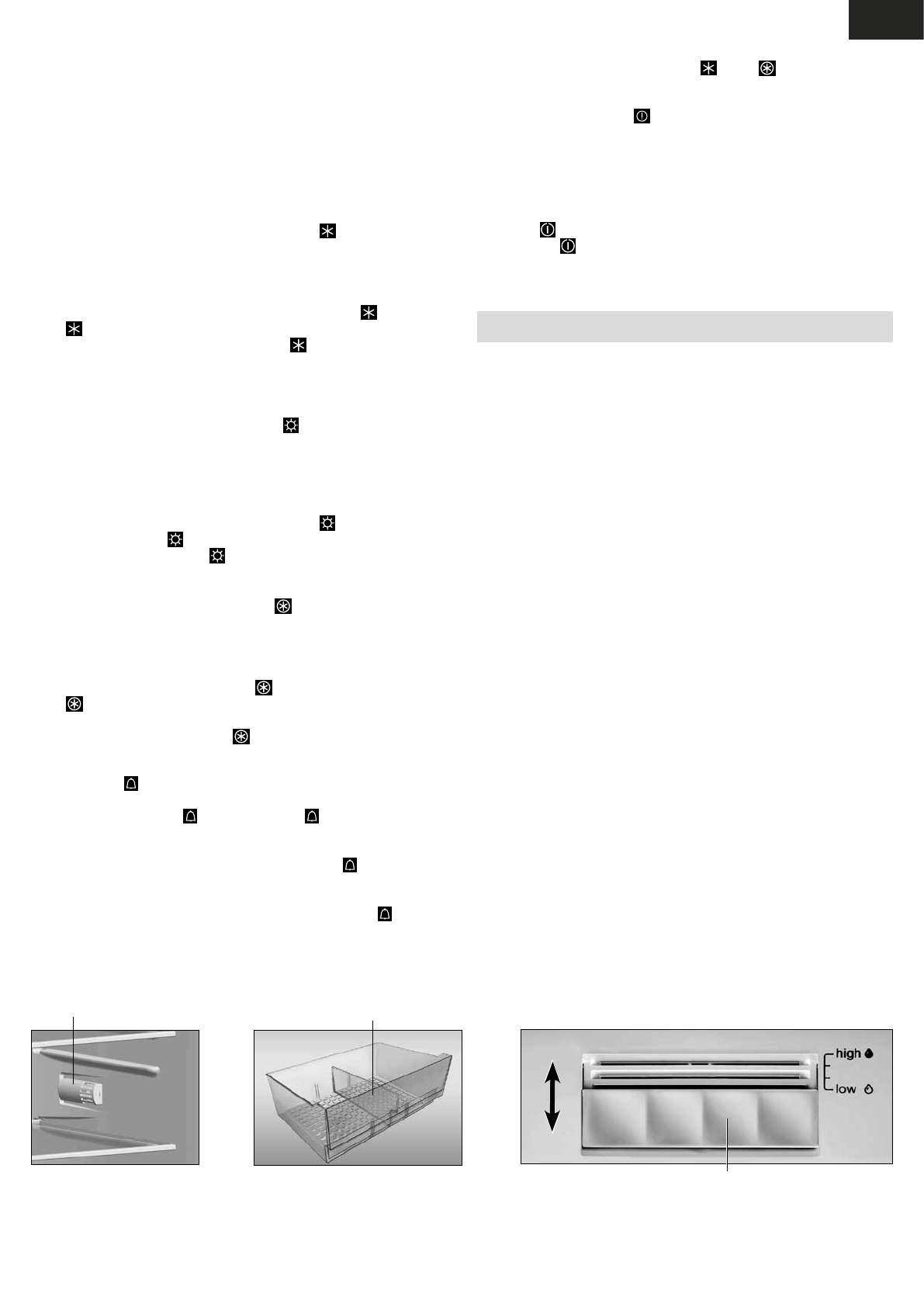 high
low