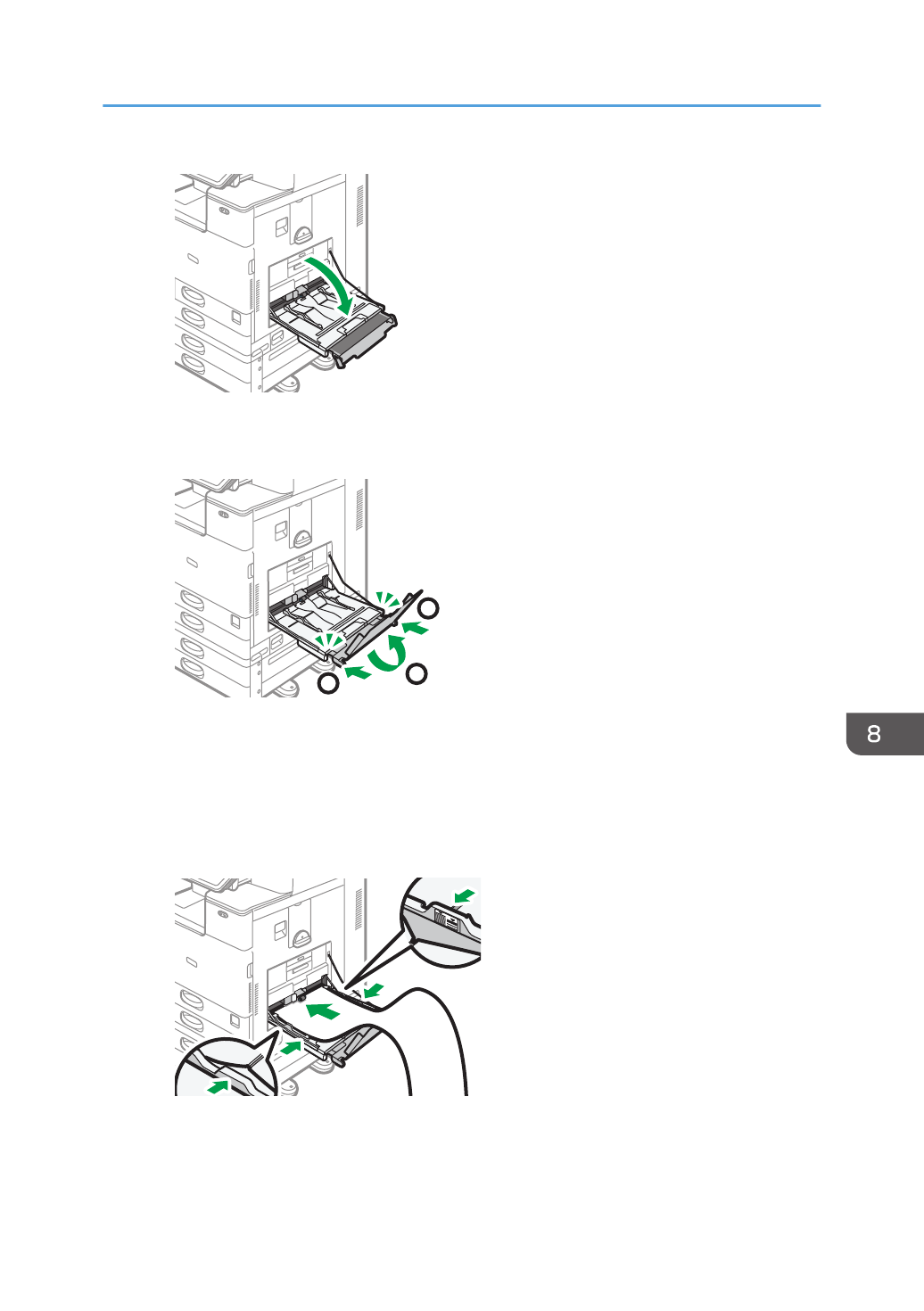 8