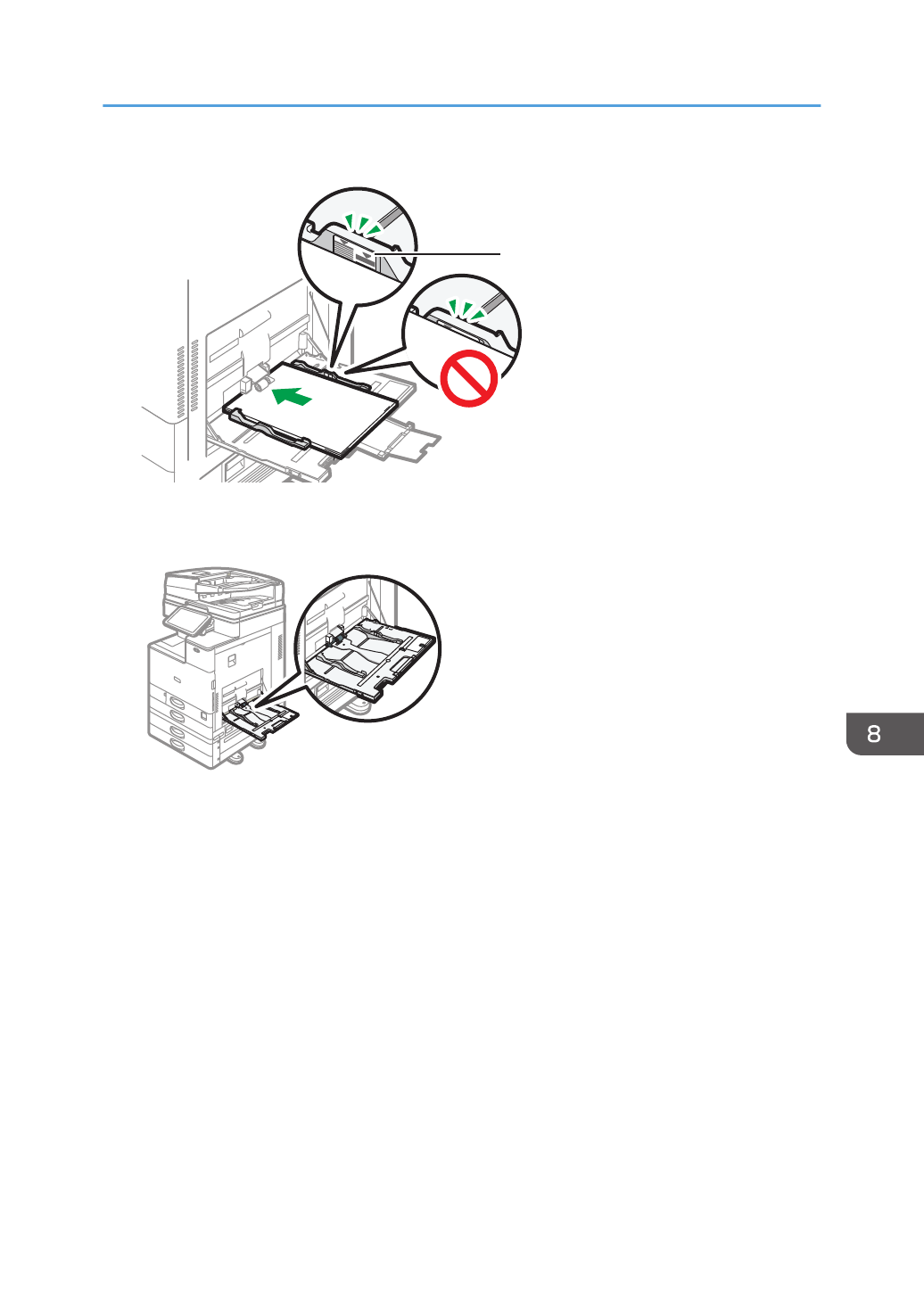 8