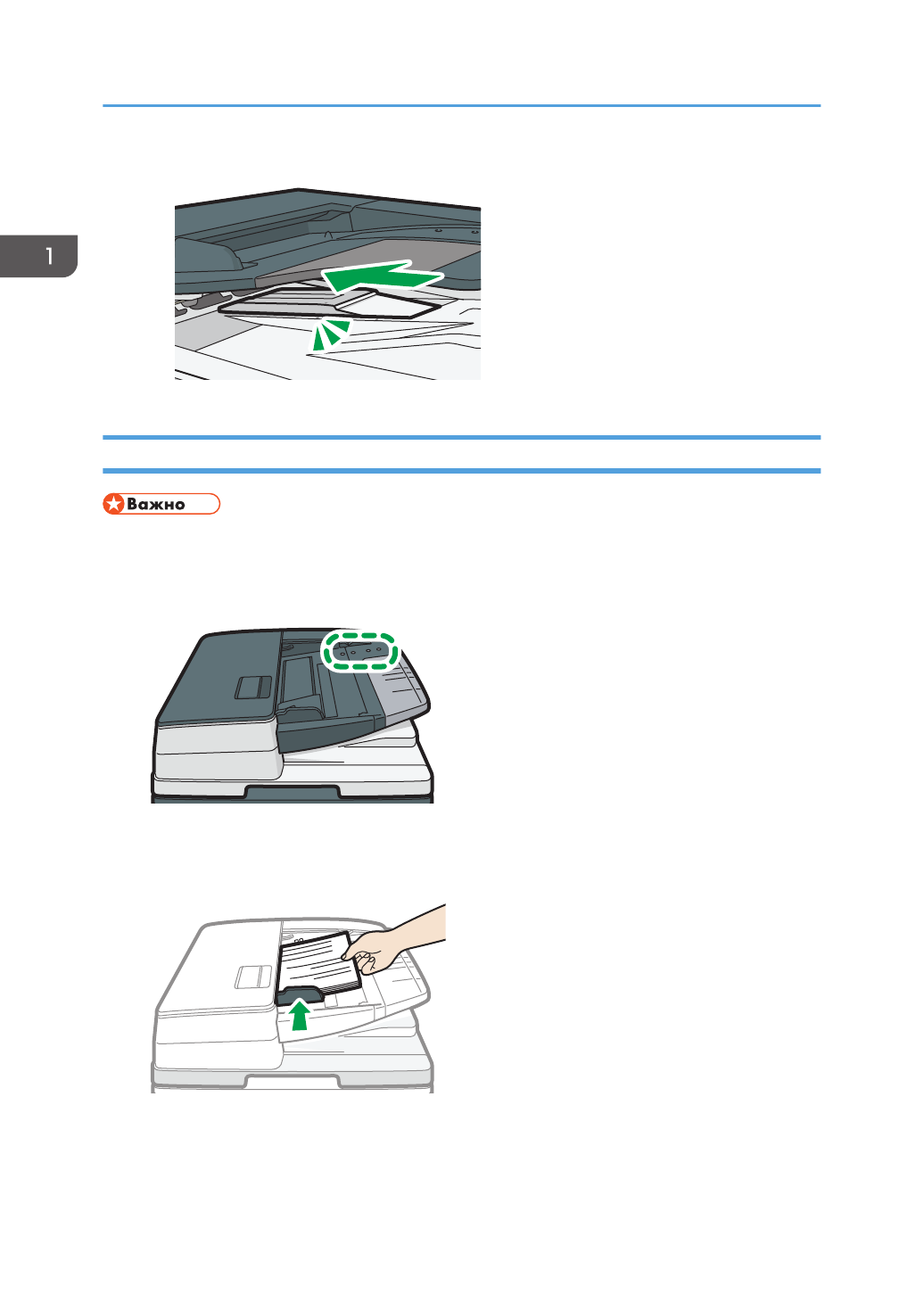 1

Важно