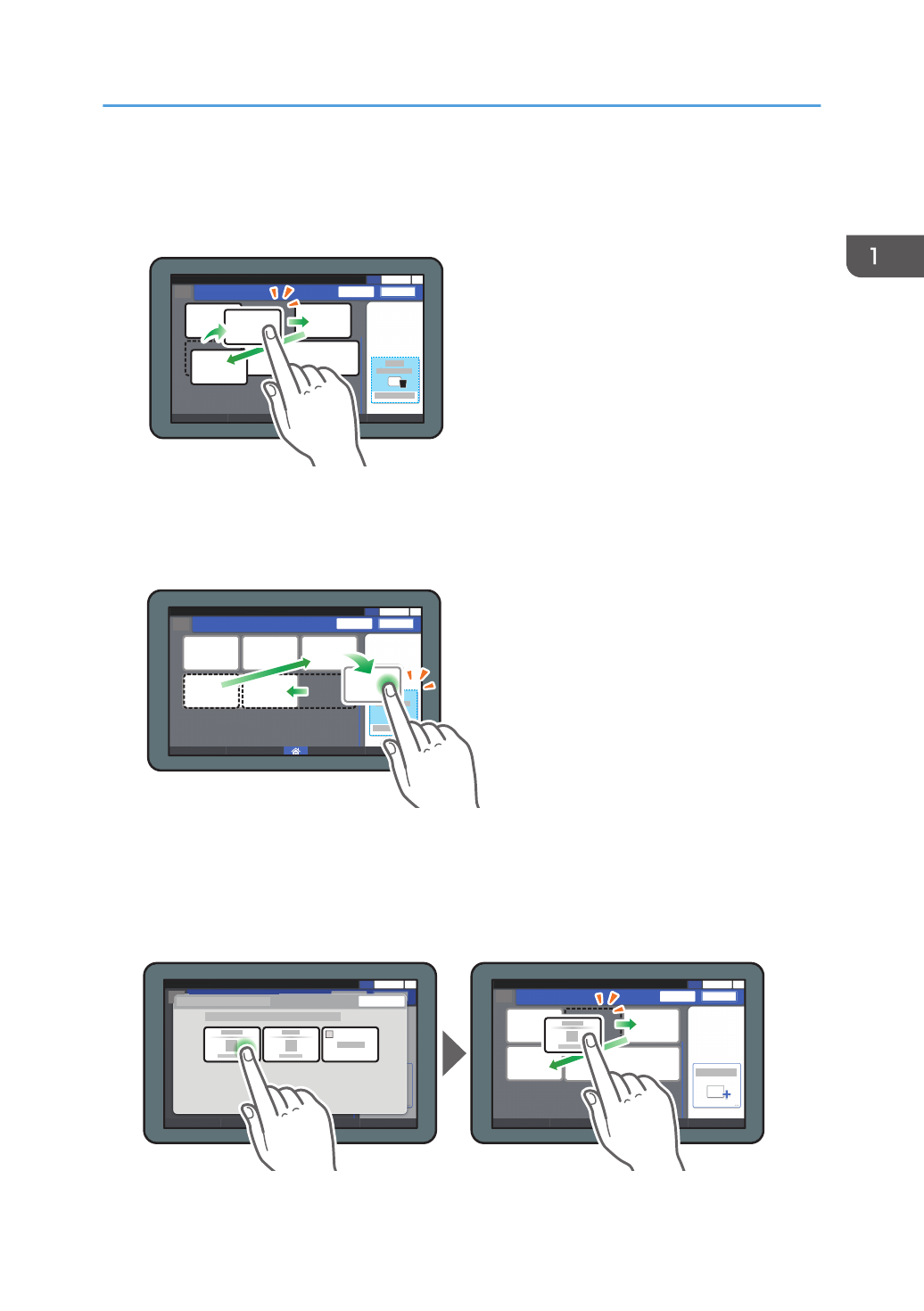 1