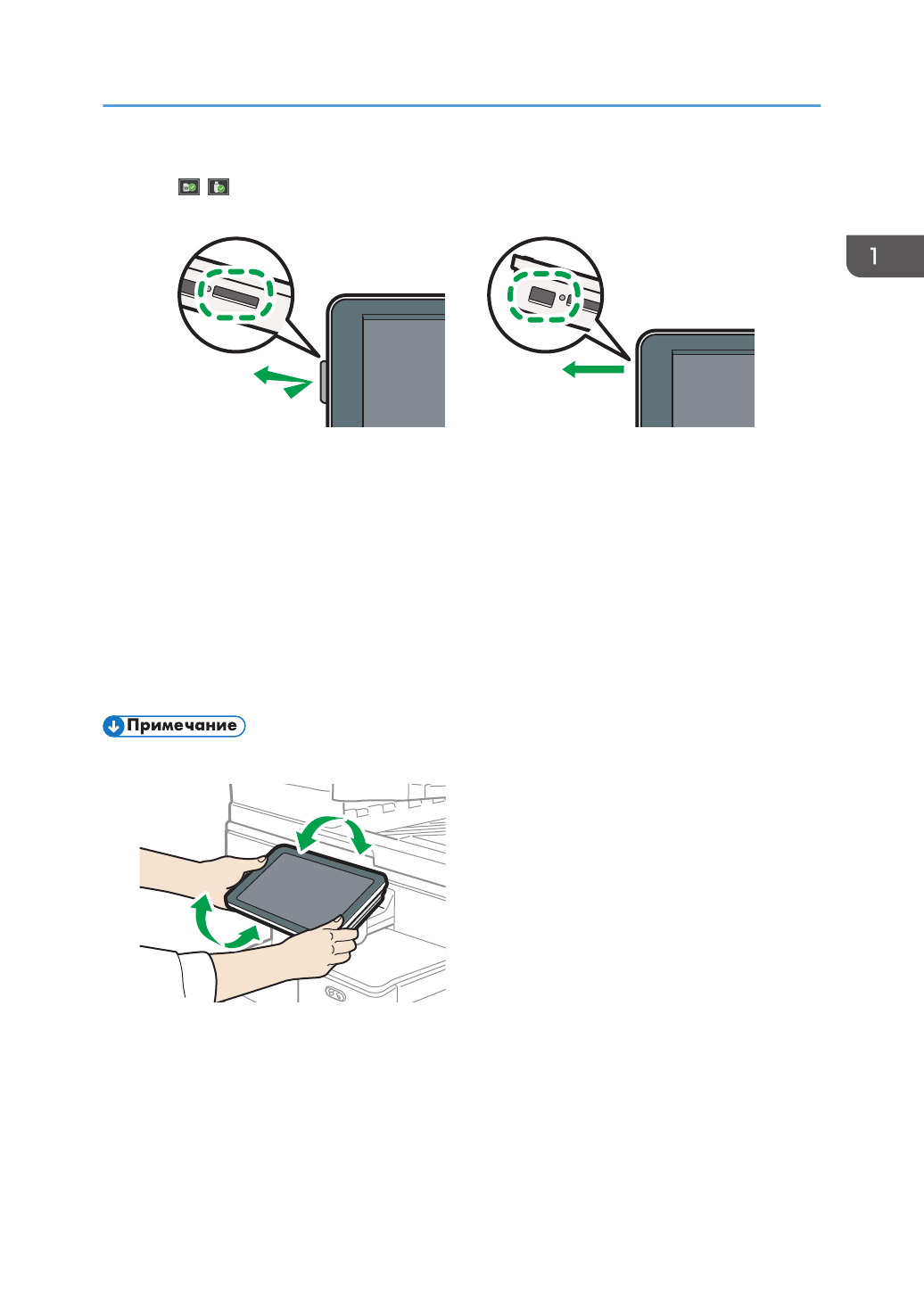 1

Примечание