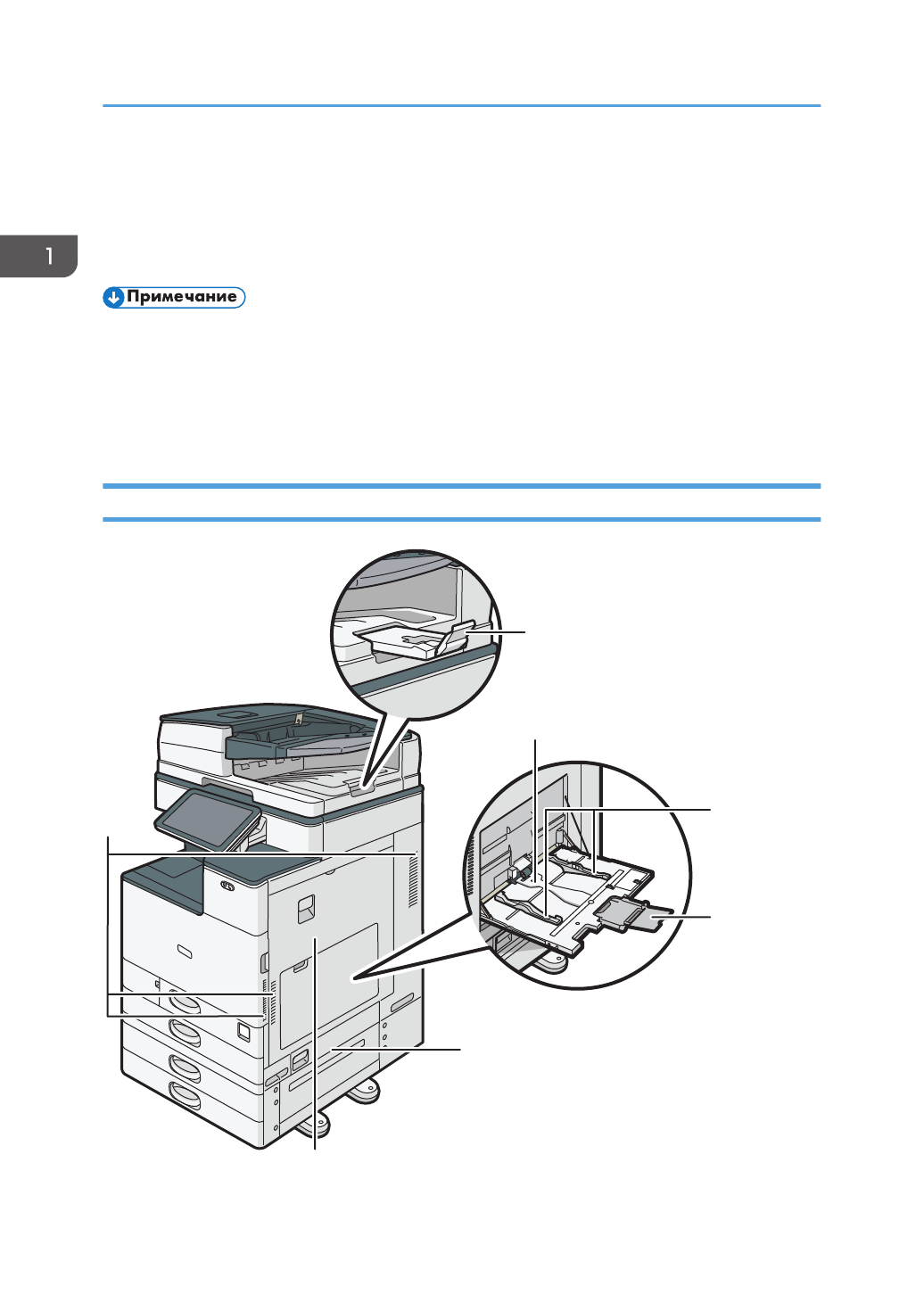 1

Примечание