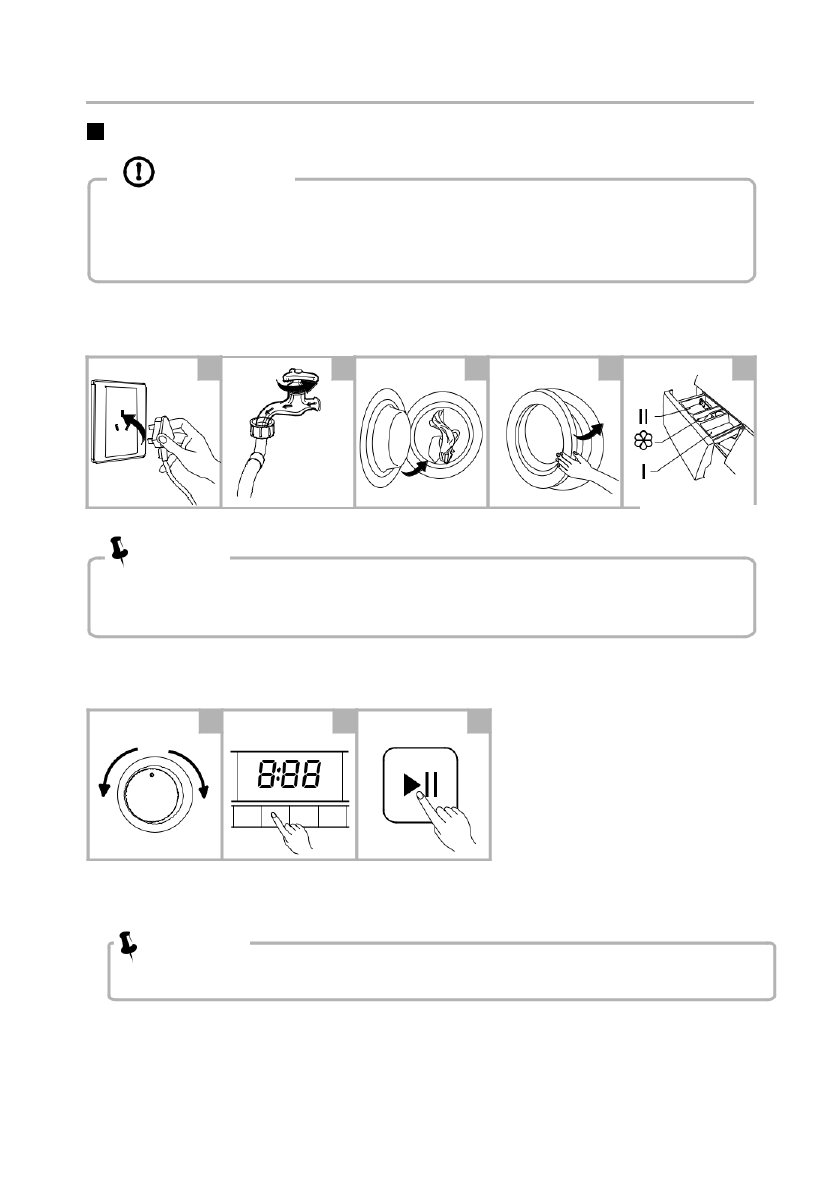 II

I

8:88