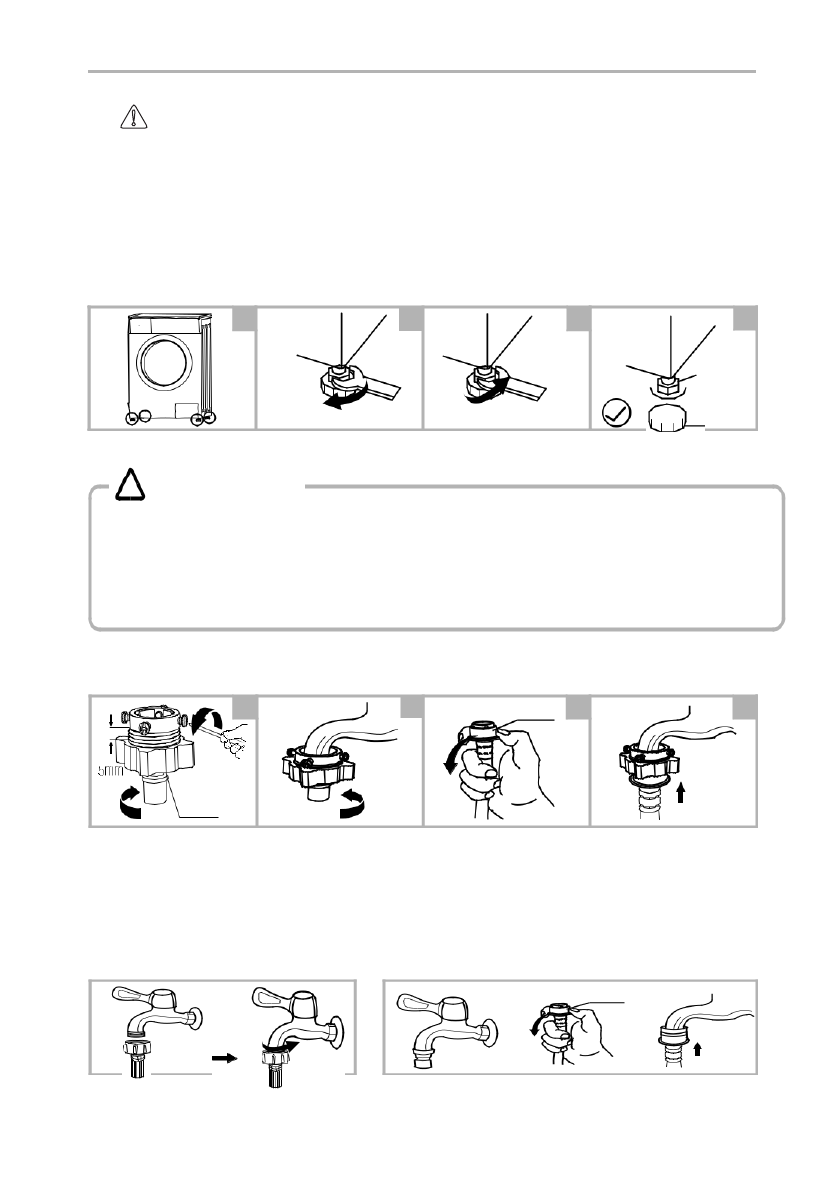 5mm