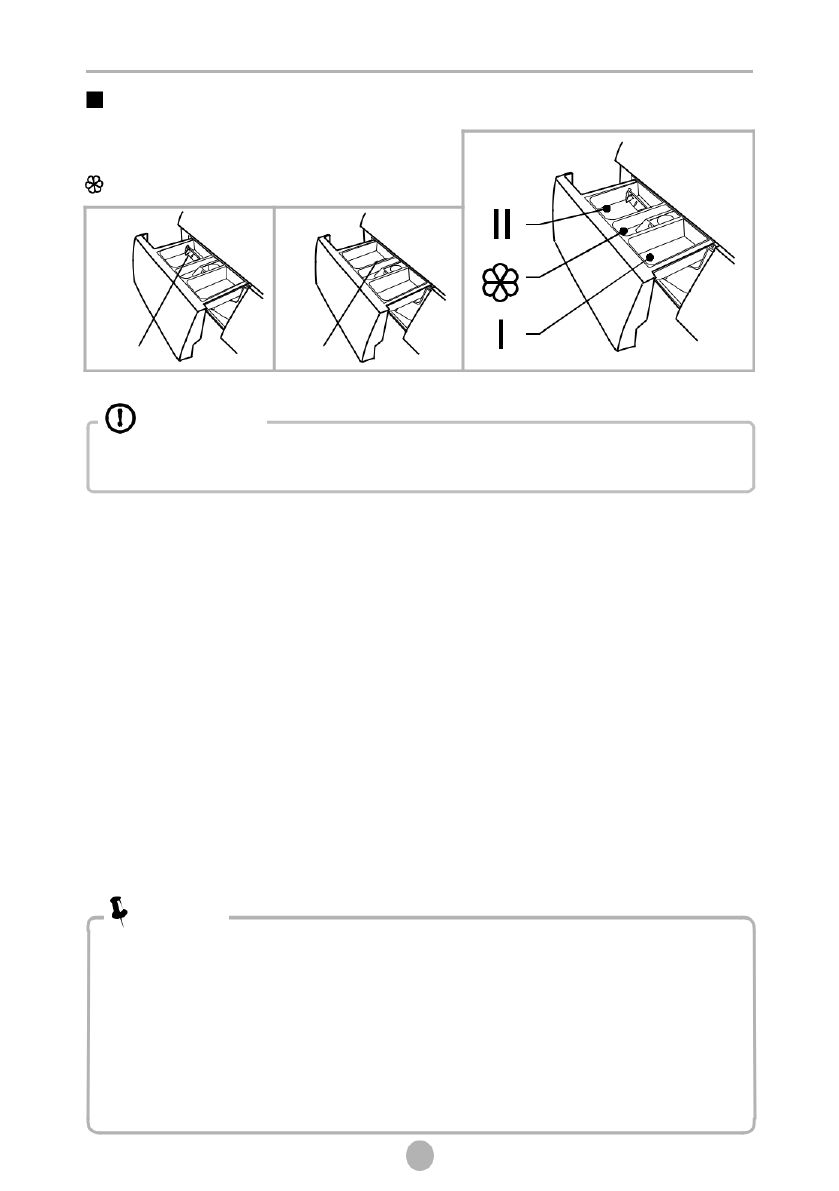 II

I