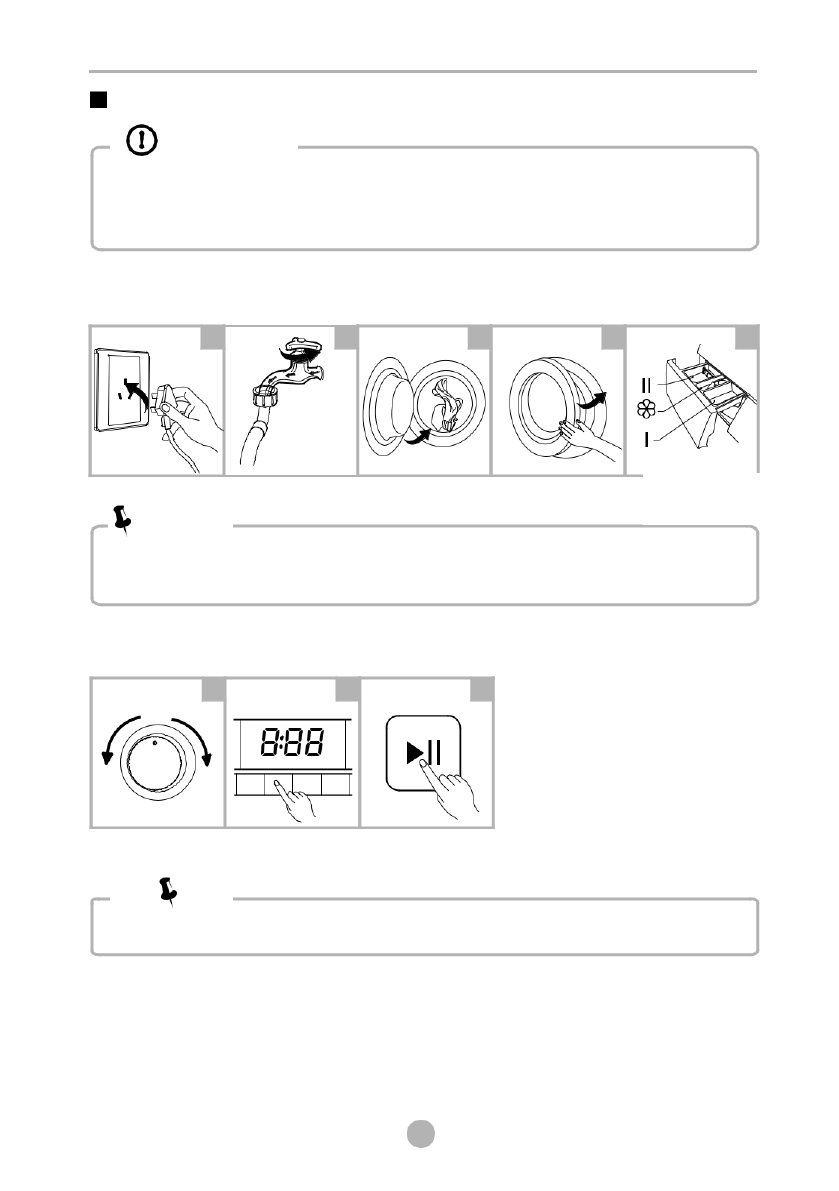 II
I
8:88