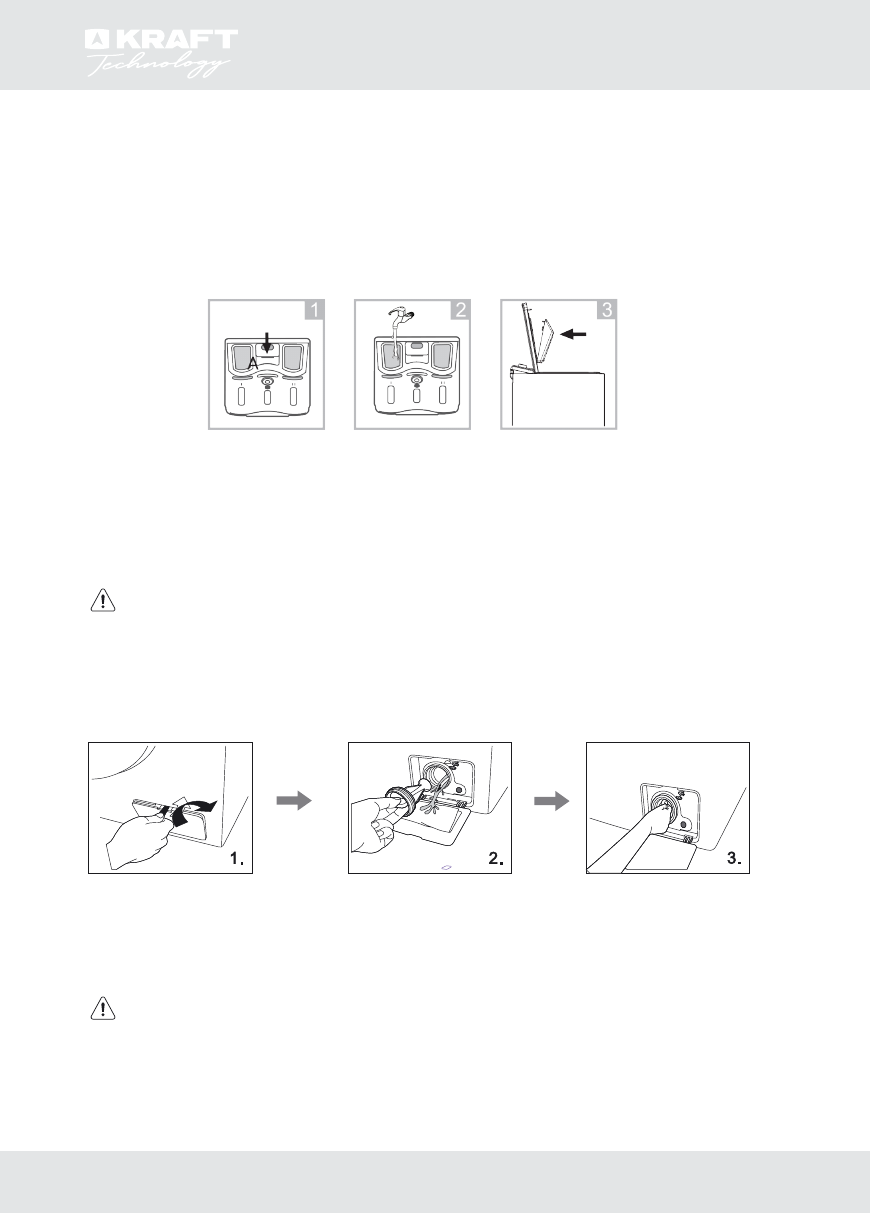 KRAFT
Technology

1

A

2

3

1.

2.

3.