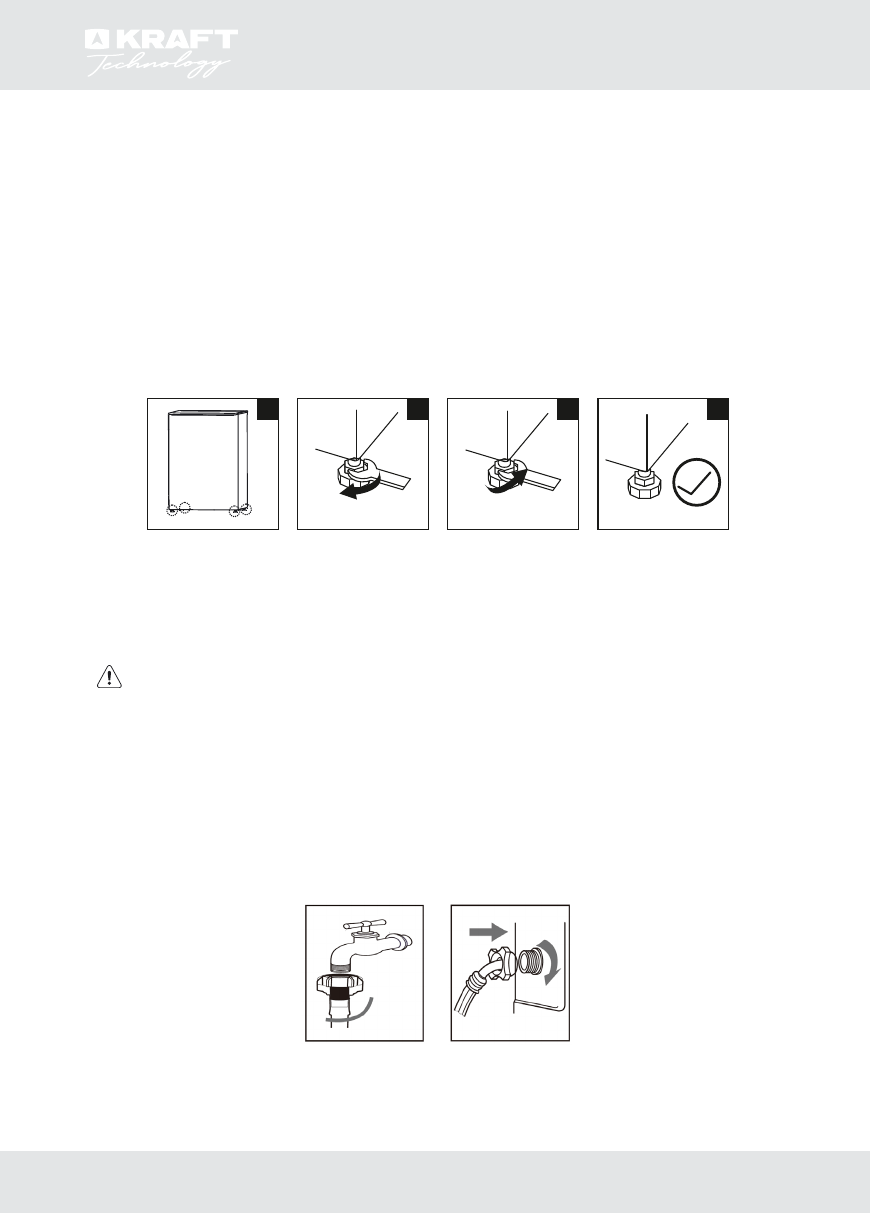 KRAFT
Technology