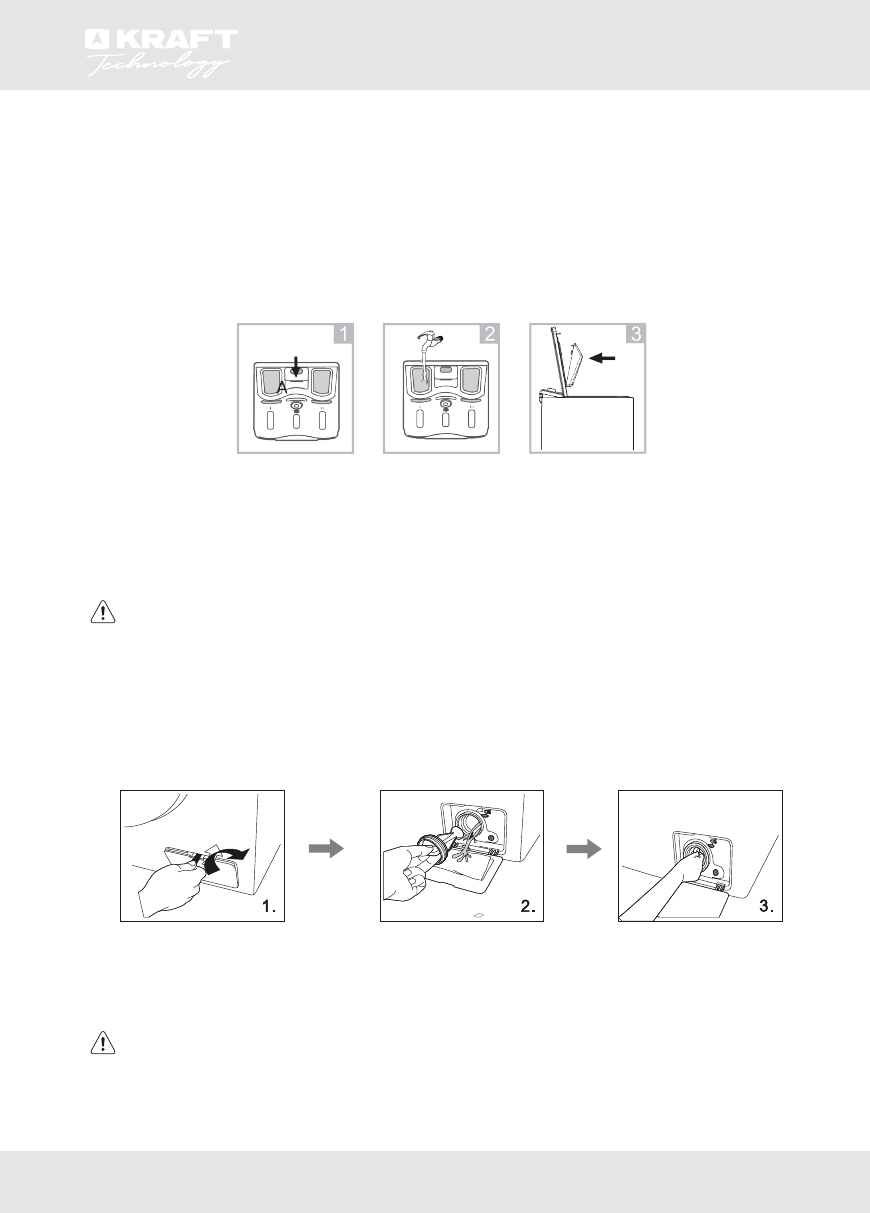 KRAFT
Technology

1

A

2

3

1.

2.

3.