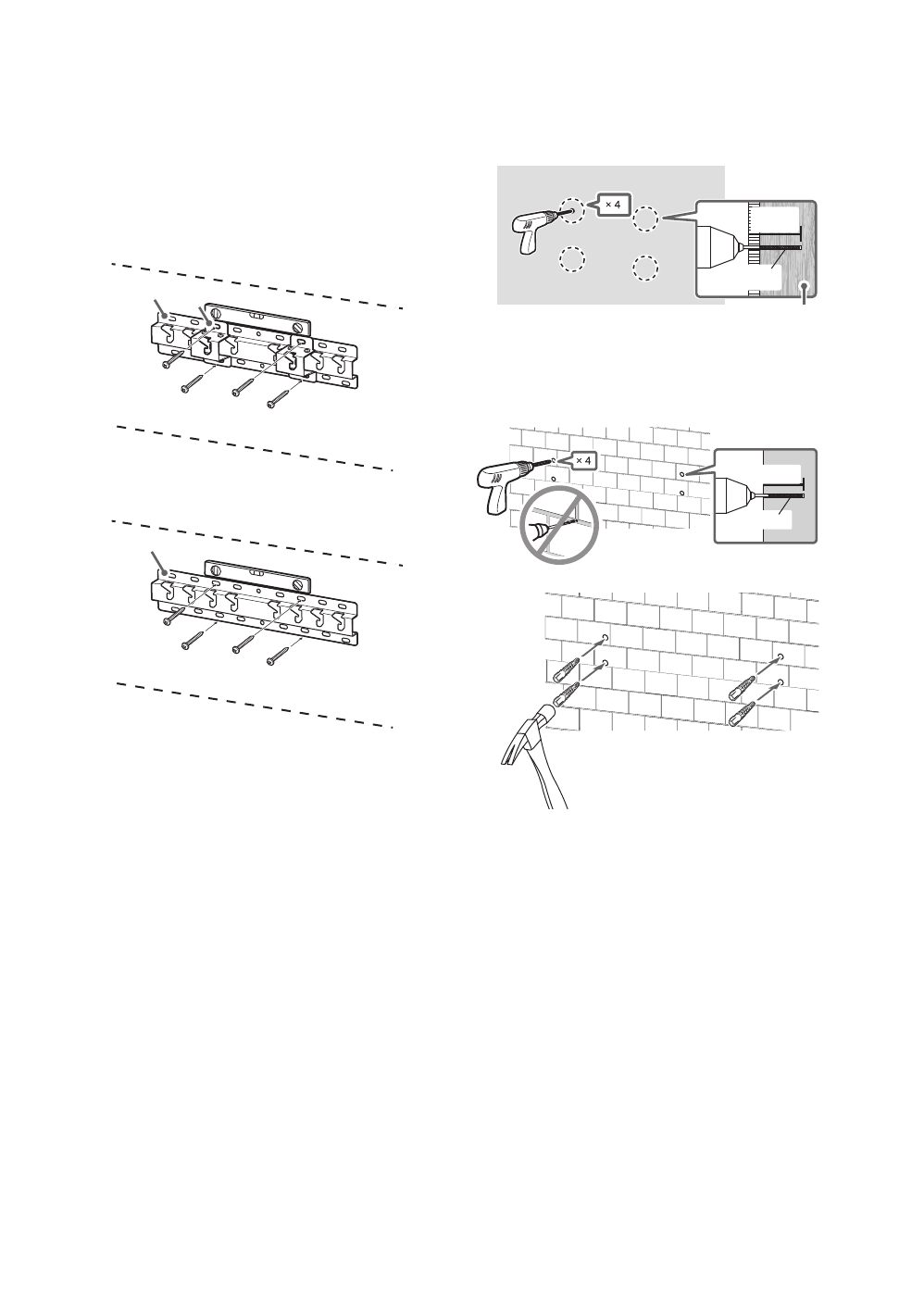 × 4

× 4