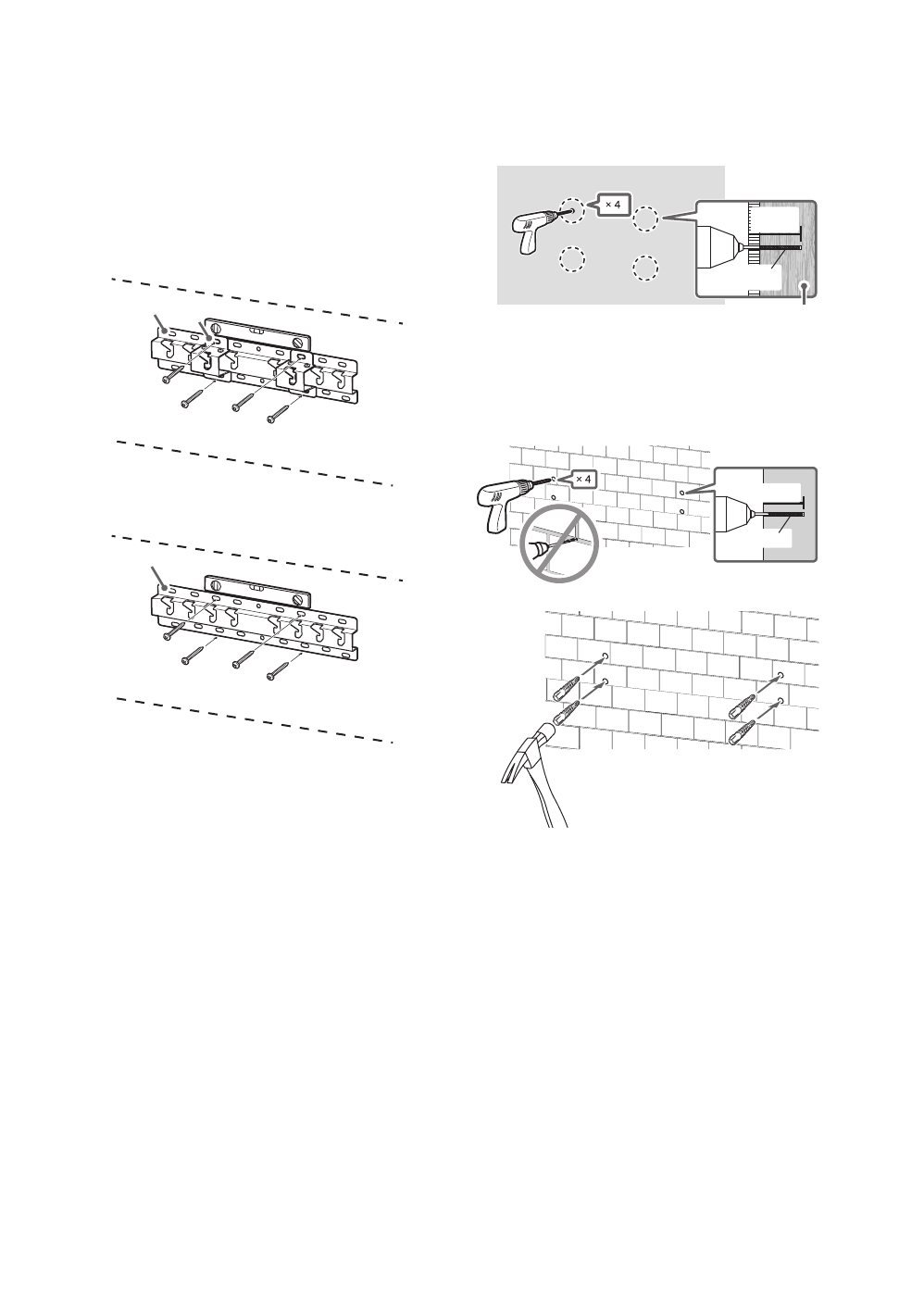 × 4

× 4