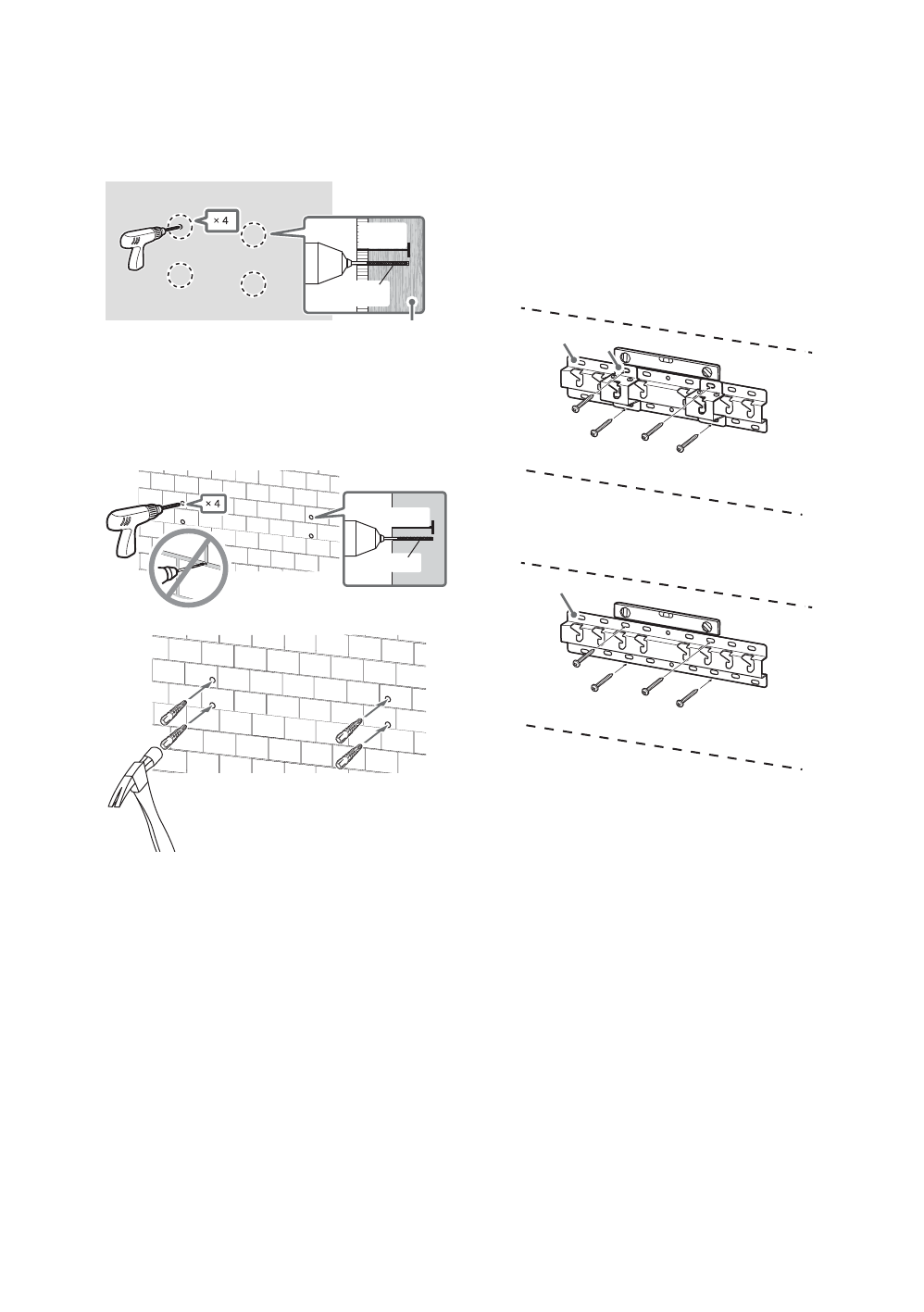 × 4

× 4