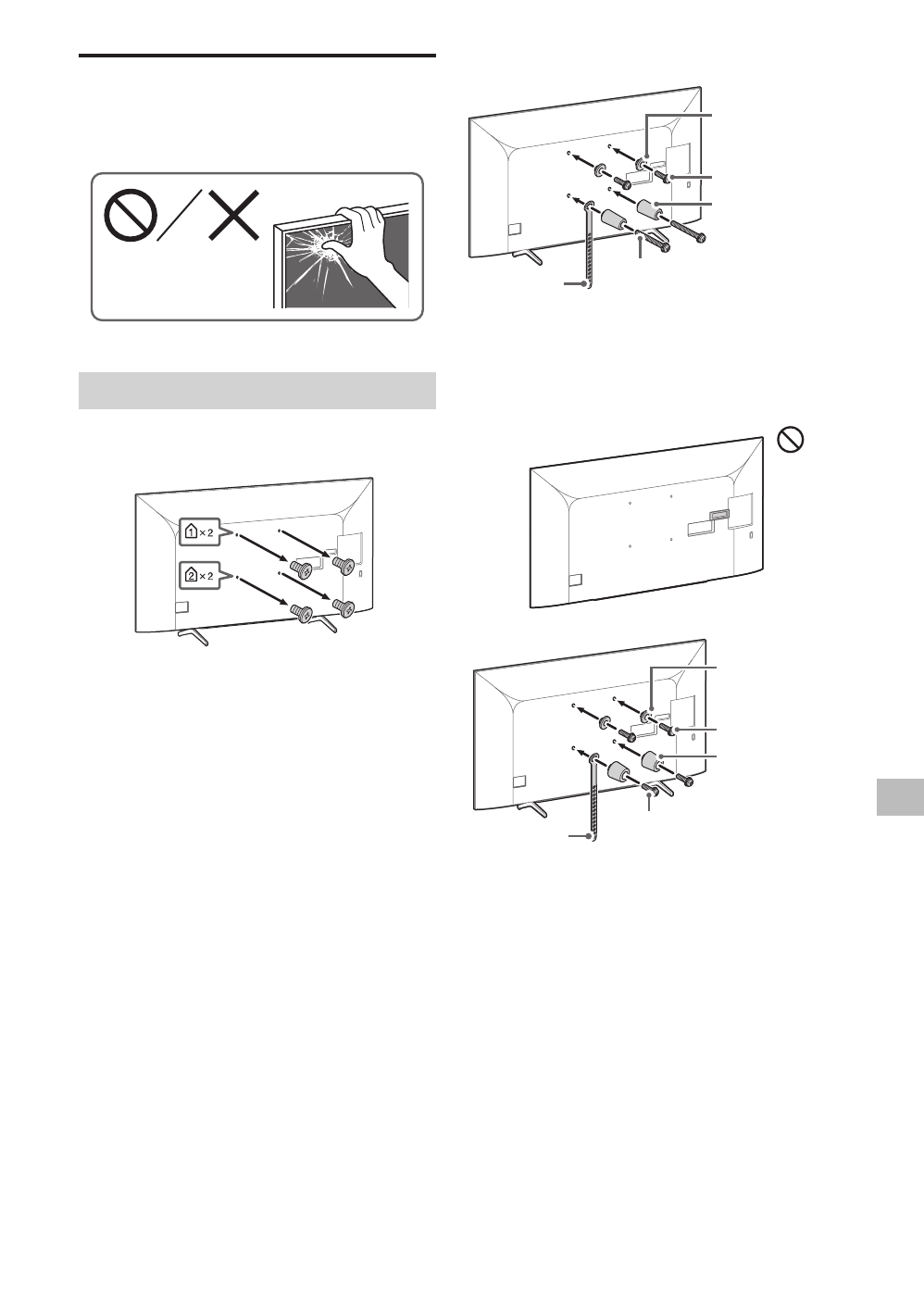 1 × 2

2 × 2