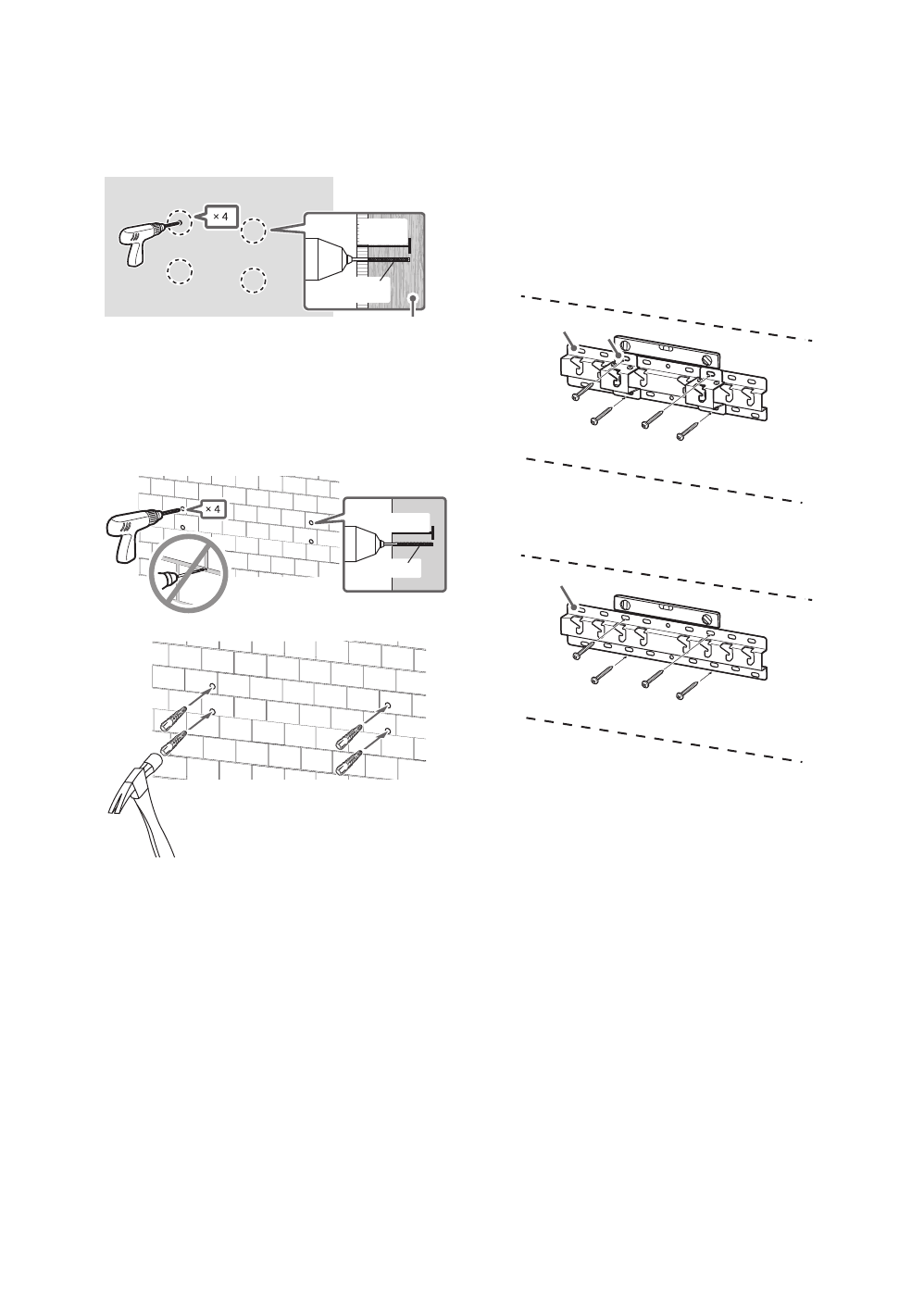 × 4

× 4