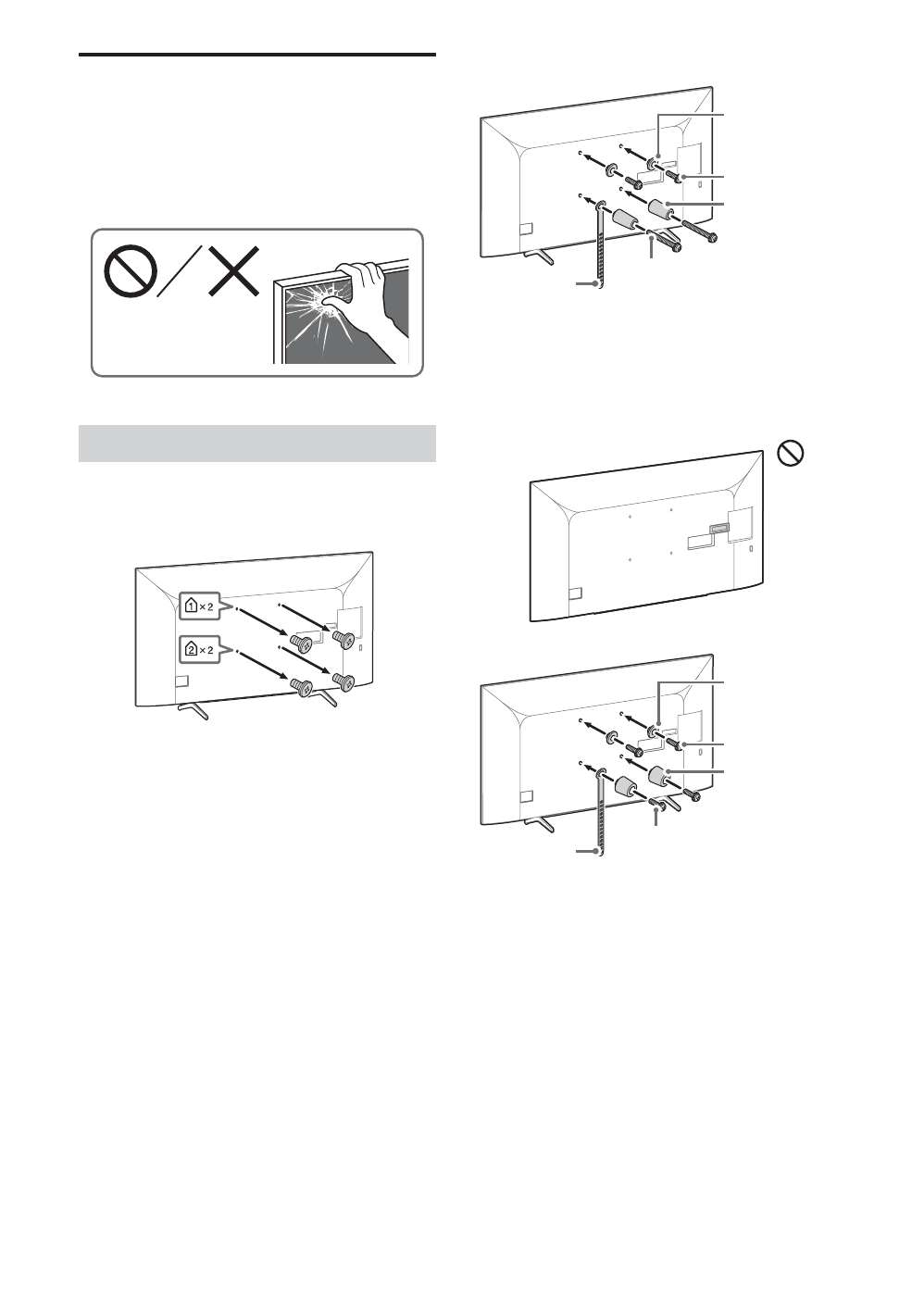 1 × 2
2 × 2