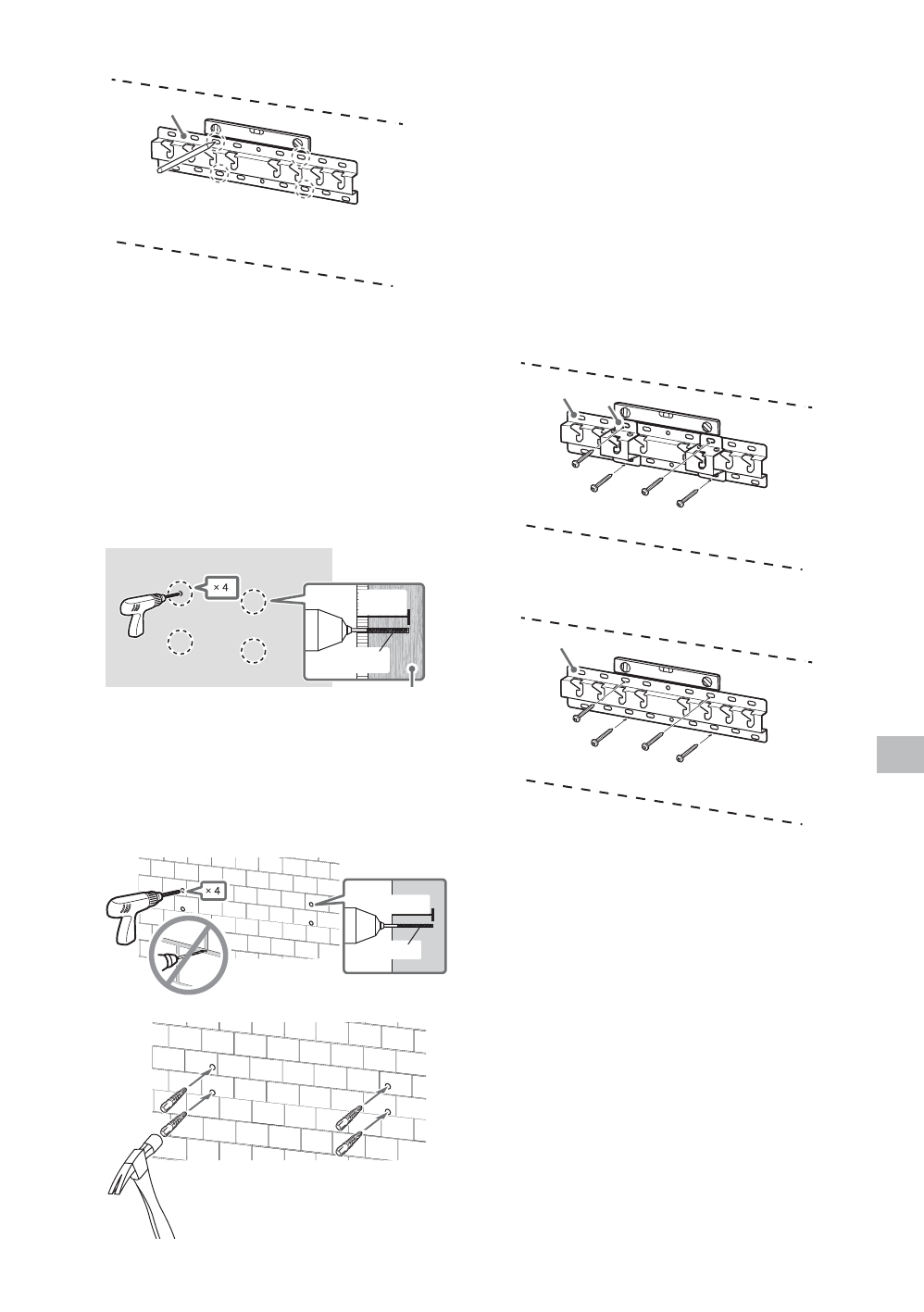 × 4

× 4