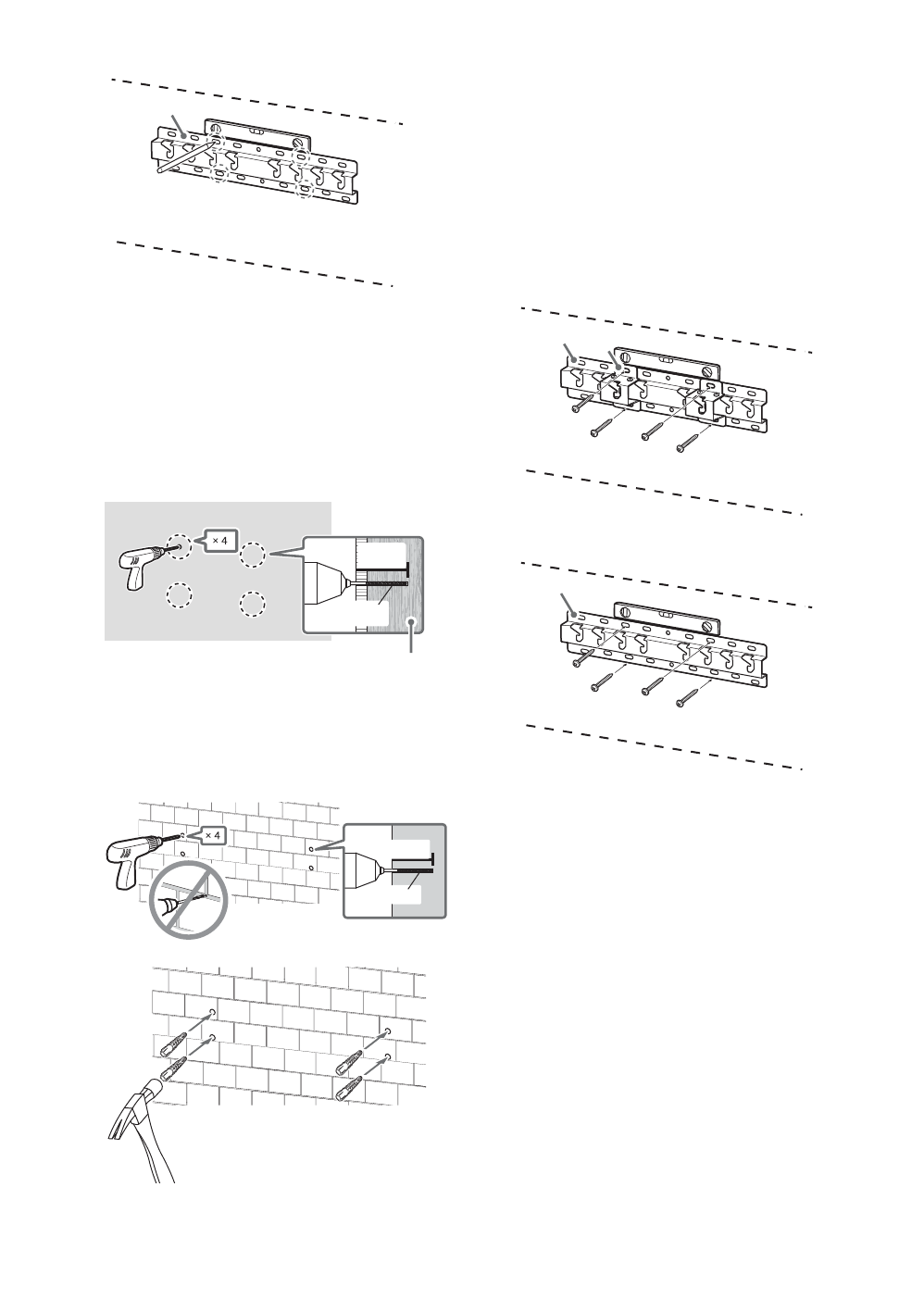 × 4

× 4