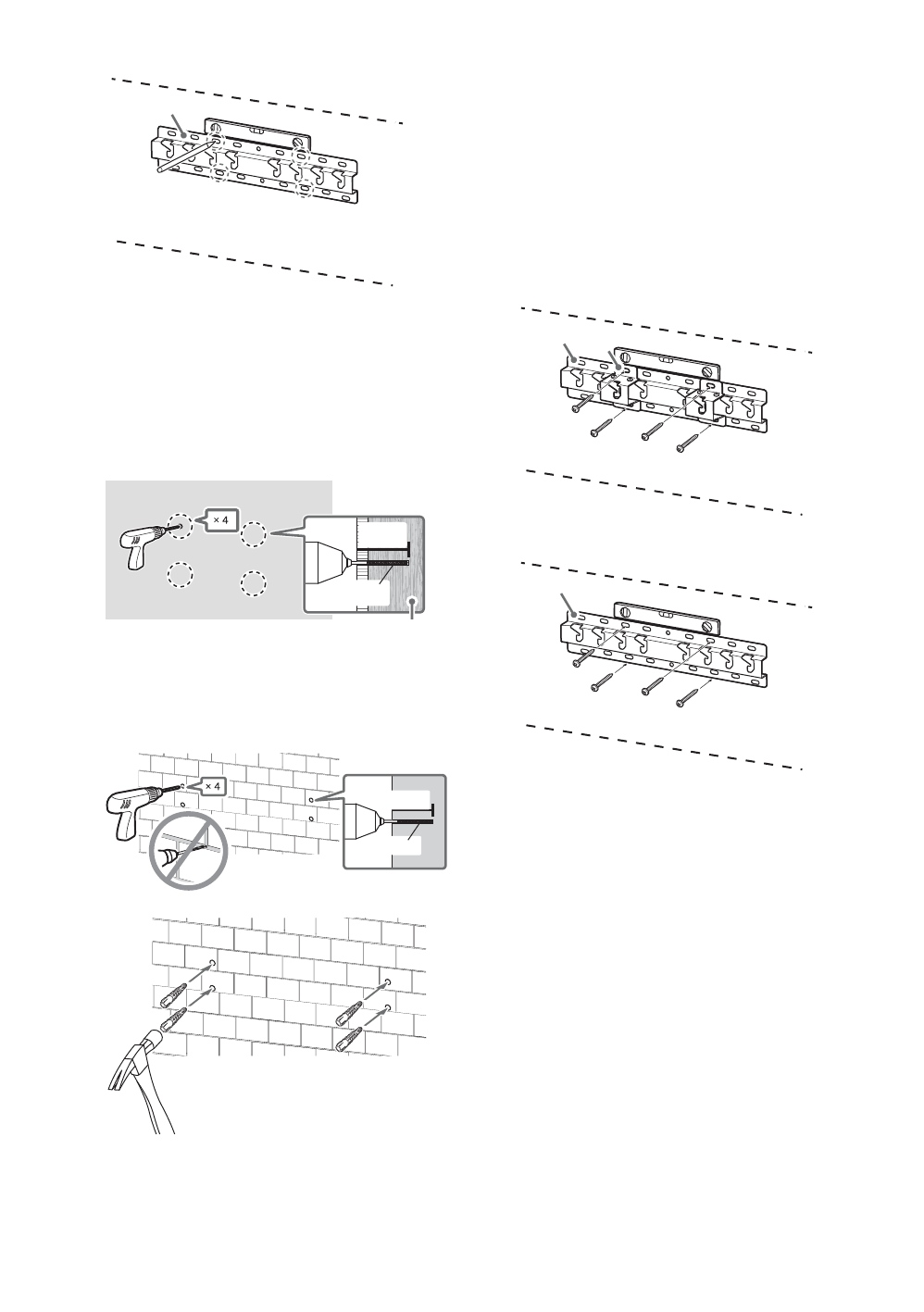 × 4

× 4