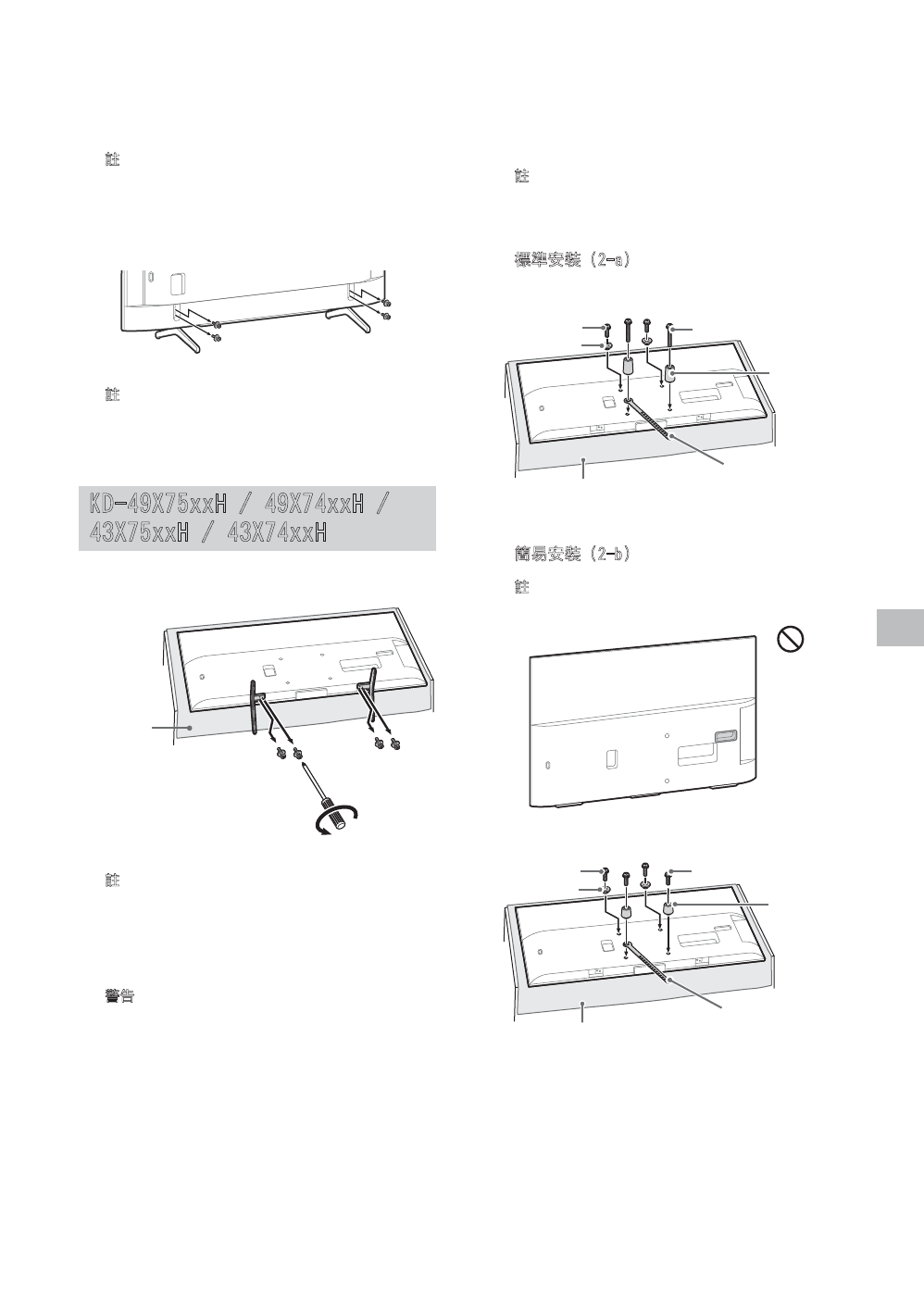 註

註

KD-49X75xxH / 49X74xxH / 43X75xxH / 43X74xxH

註

警告

註

標準安裝（2-a）

簡易安裝（2-b）

註