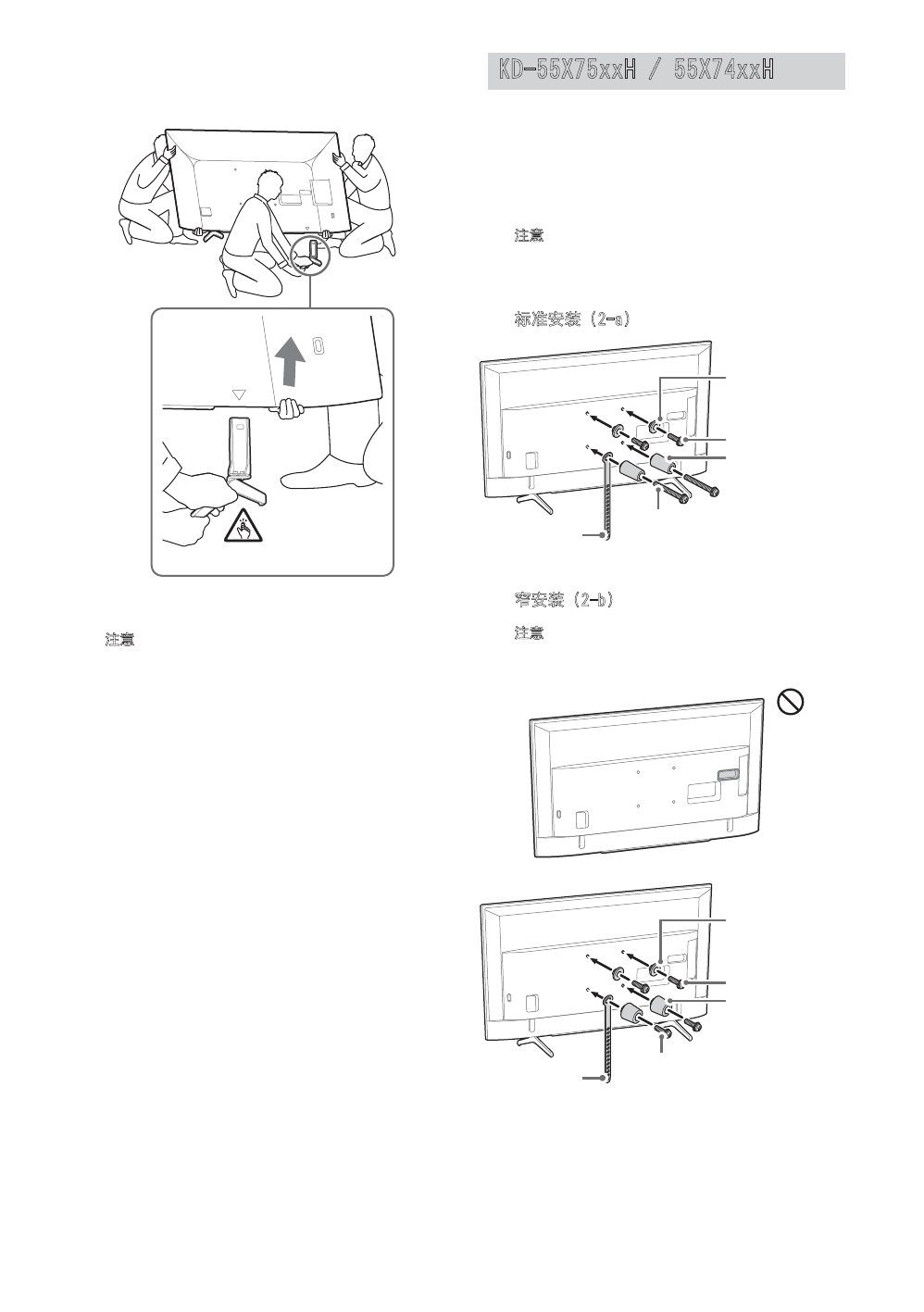 注意

KD-55X75xxH / 55X74xxH

注意

标准安装（2-a）

窄安装（2-b）

注意