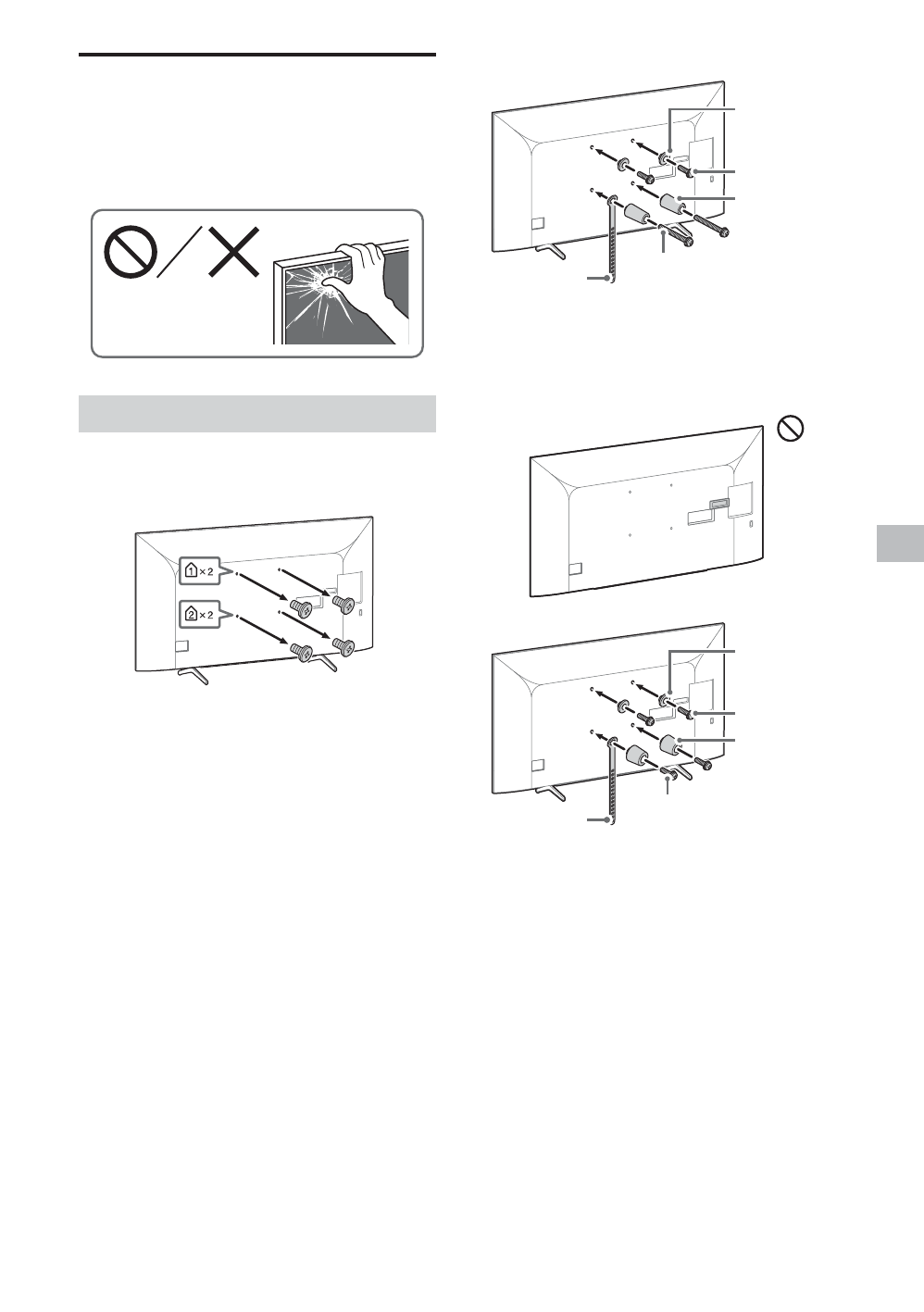 1 × 2

2 × 2