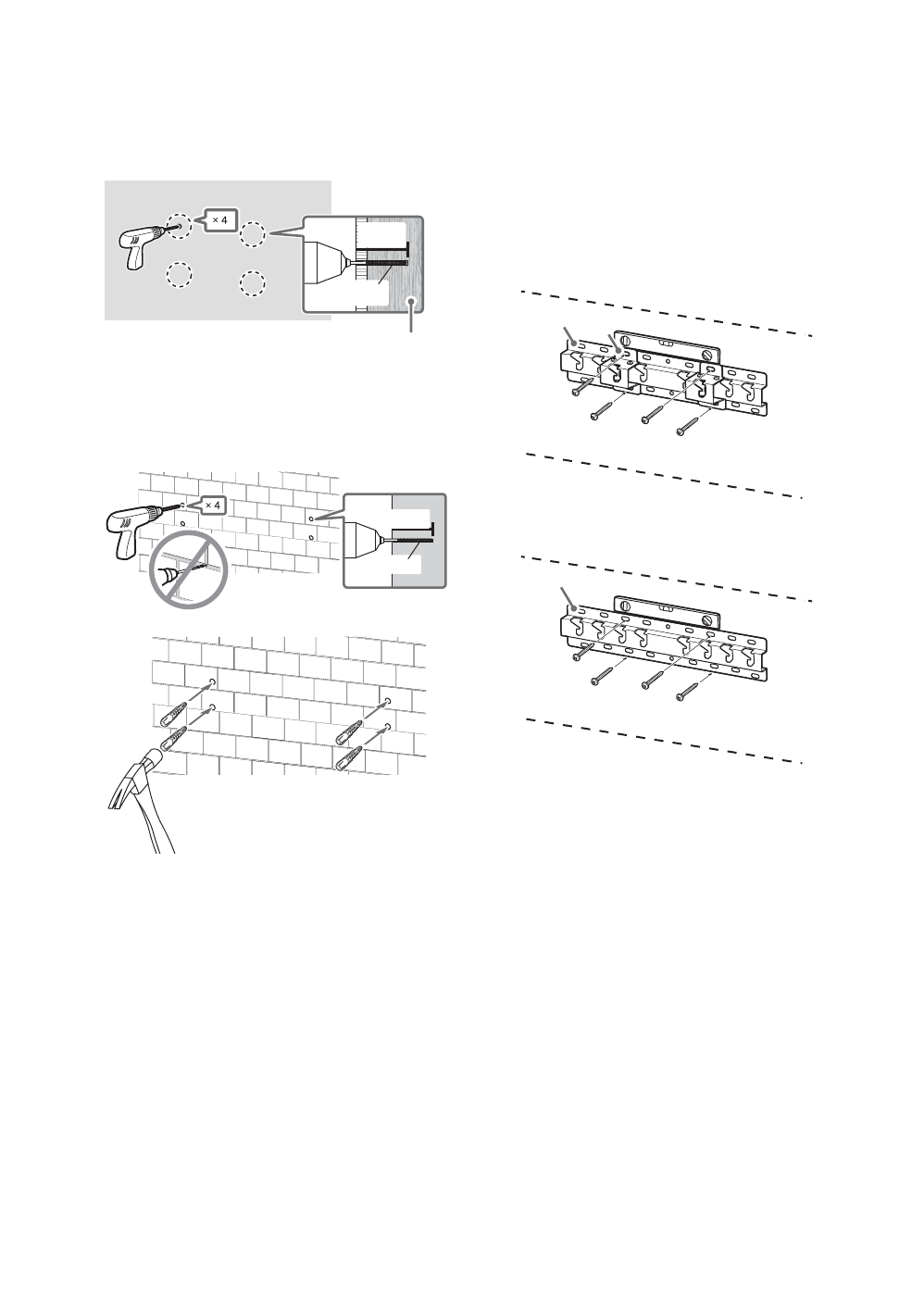 × 4

× 4