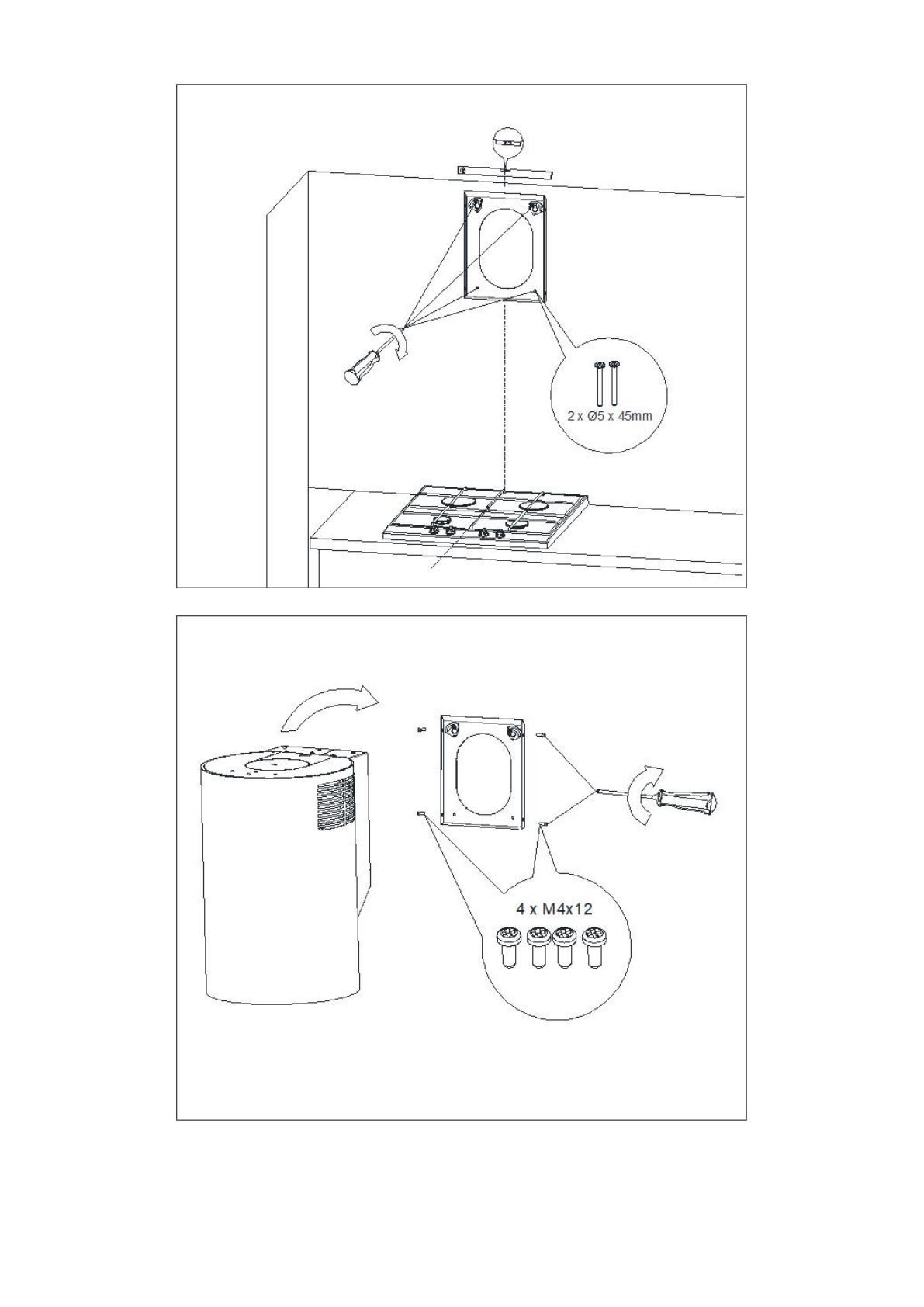 2 x Ø5 x 45mm

4 x M4x12