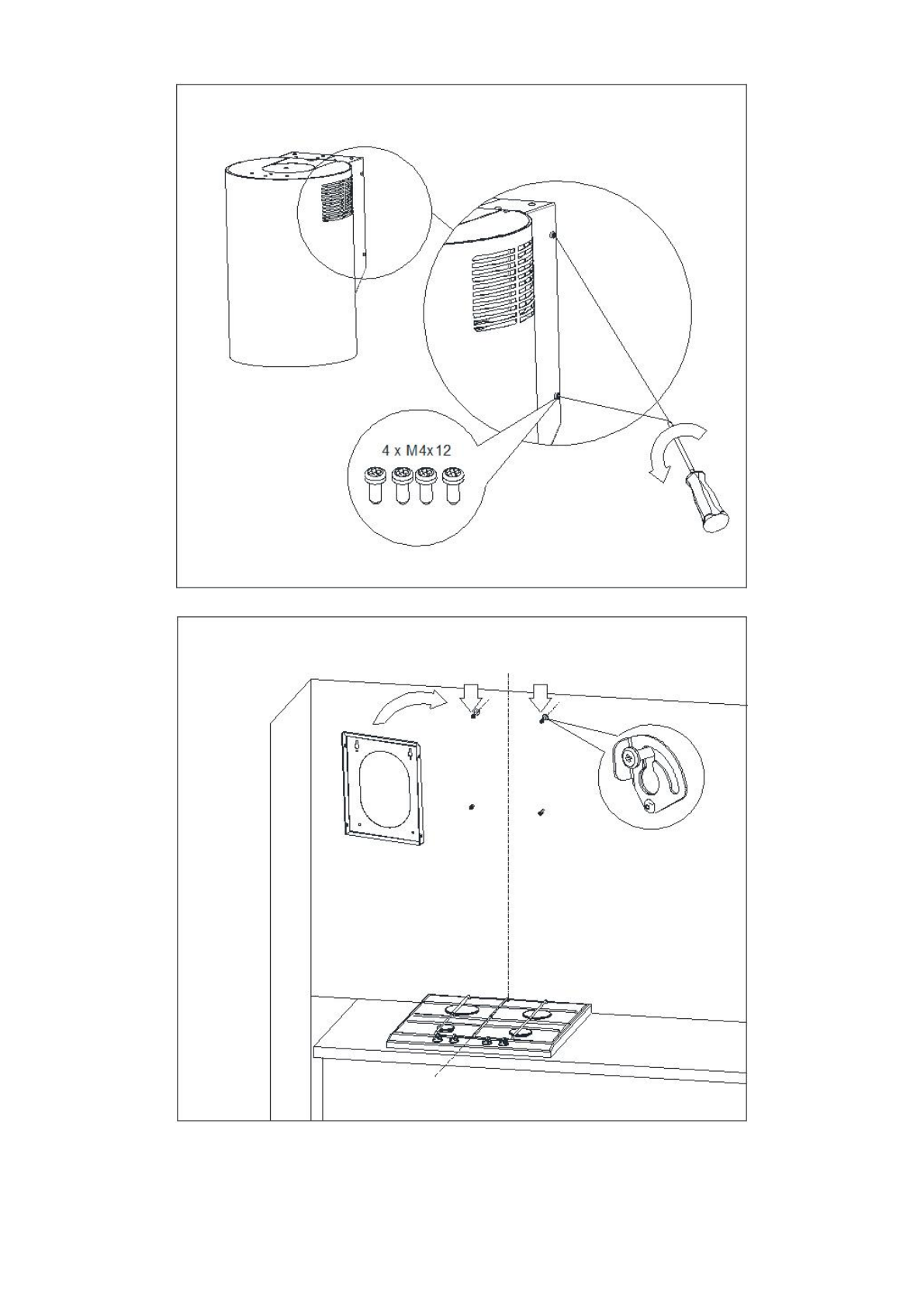 4 x M4x12