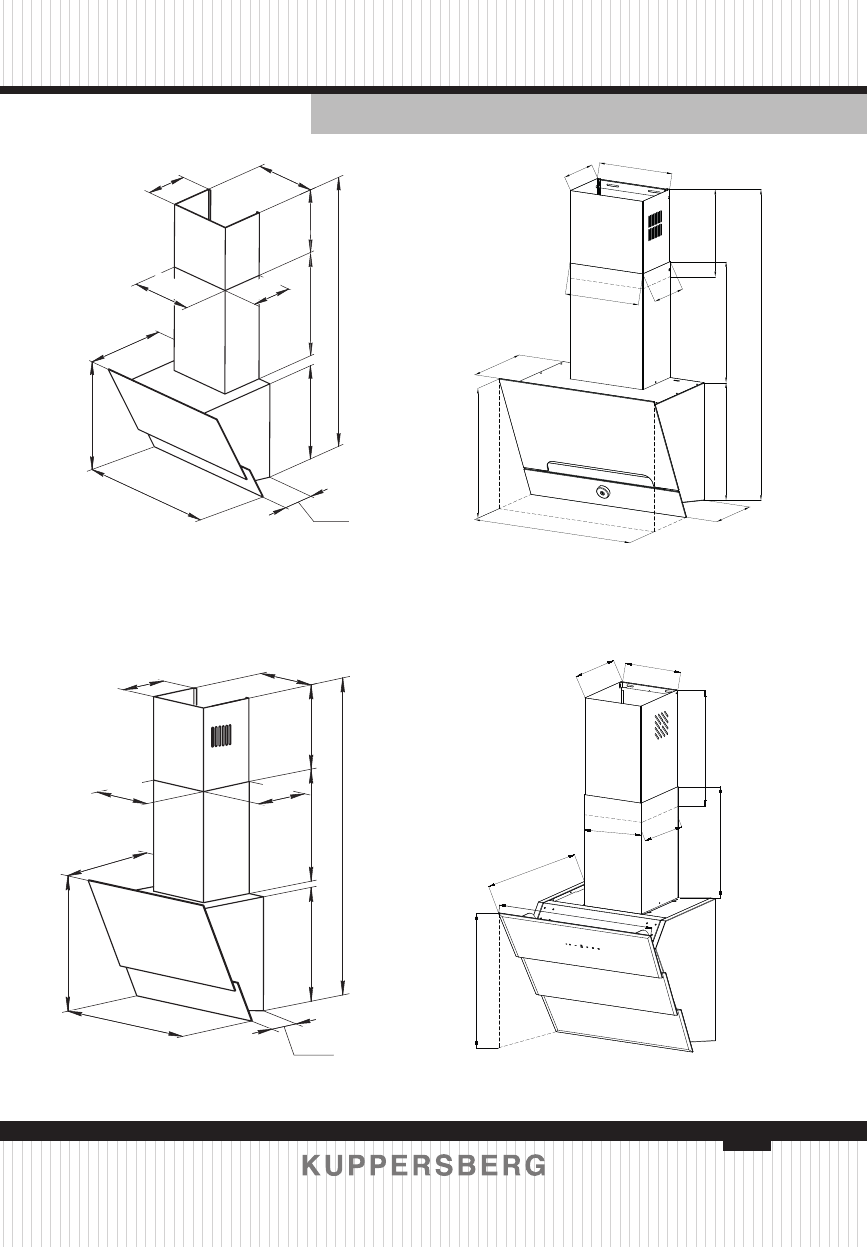 KUPPERSBERG