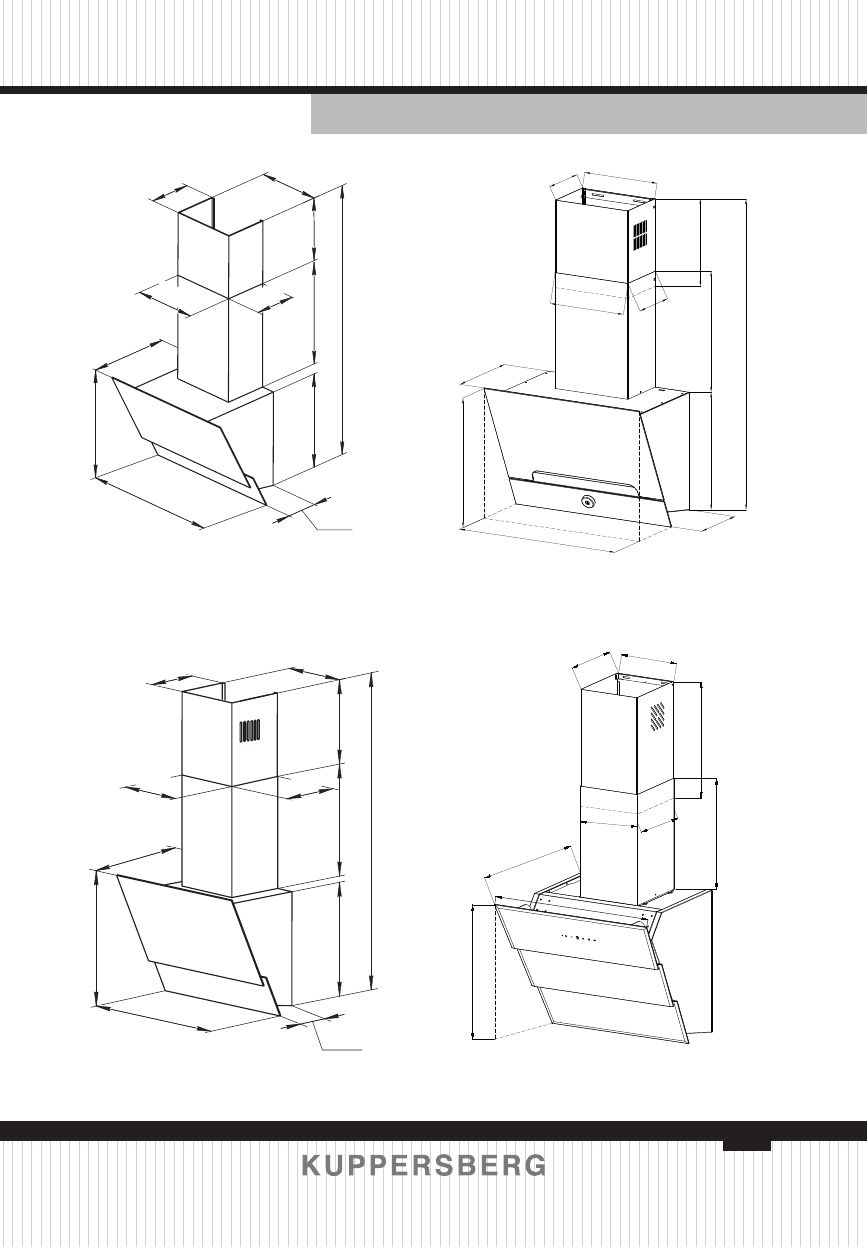 KUPPERSBERG