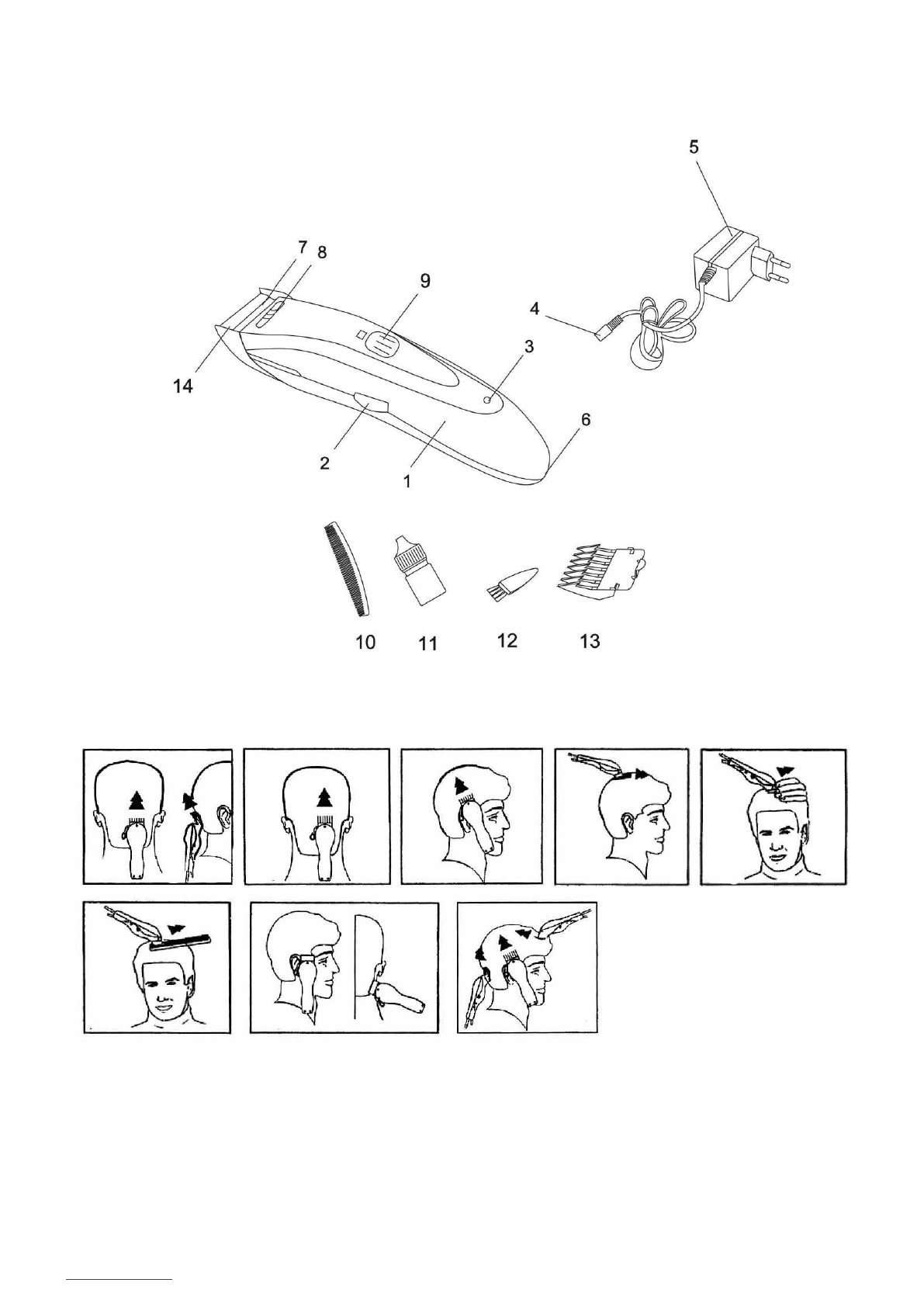 5

7 8

9

4

3

14

6

2

1

10 11 12 13