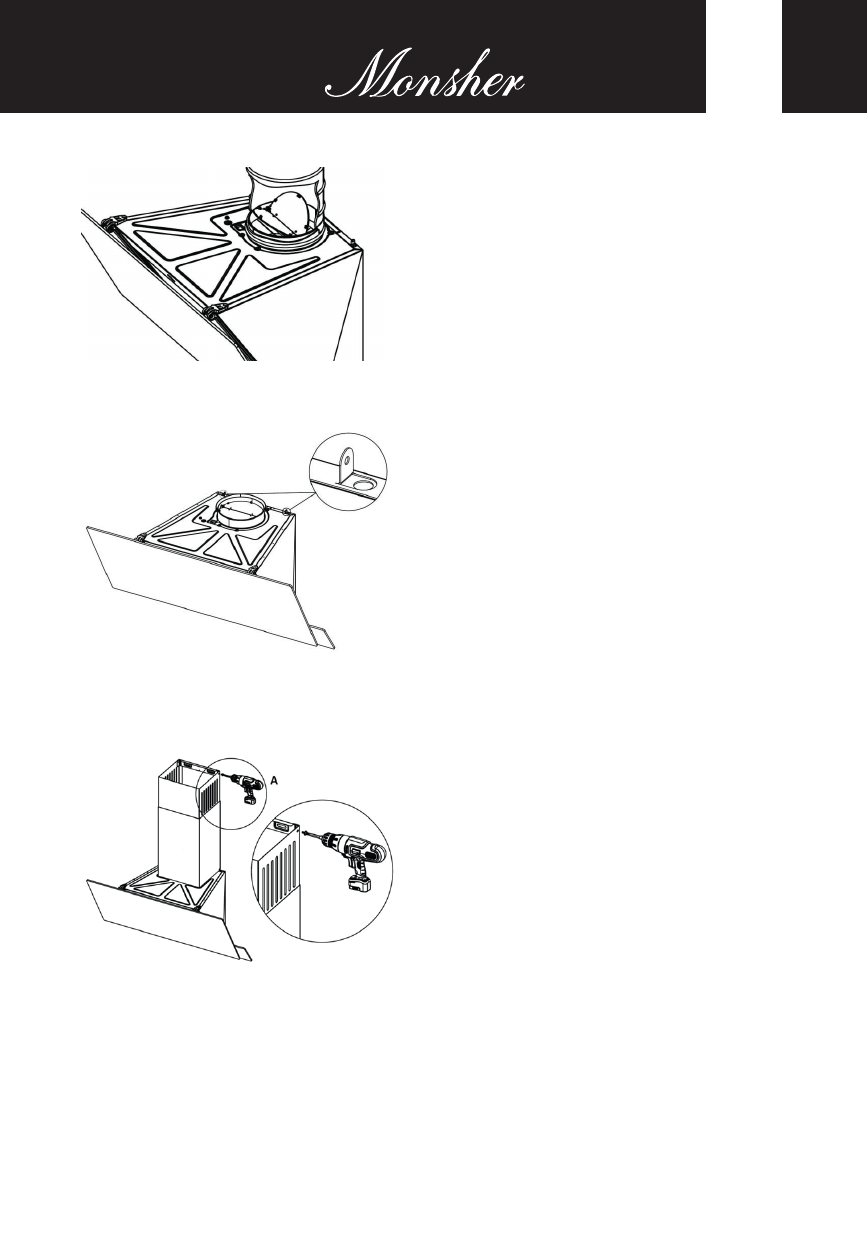 Monsher

A