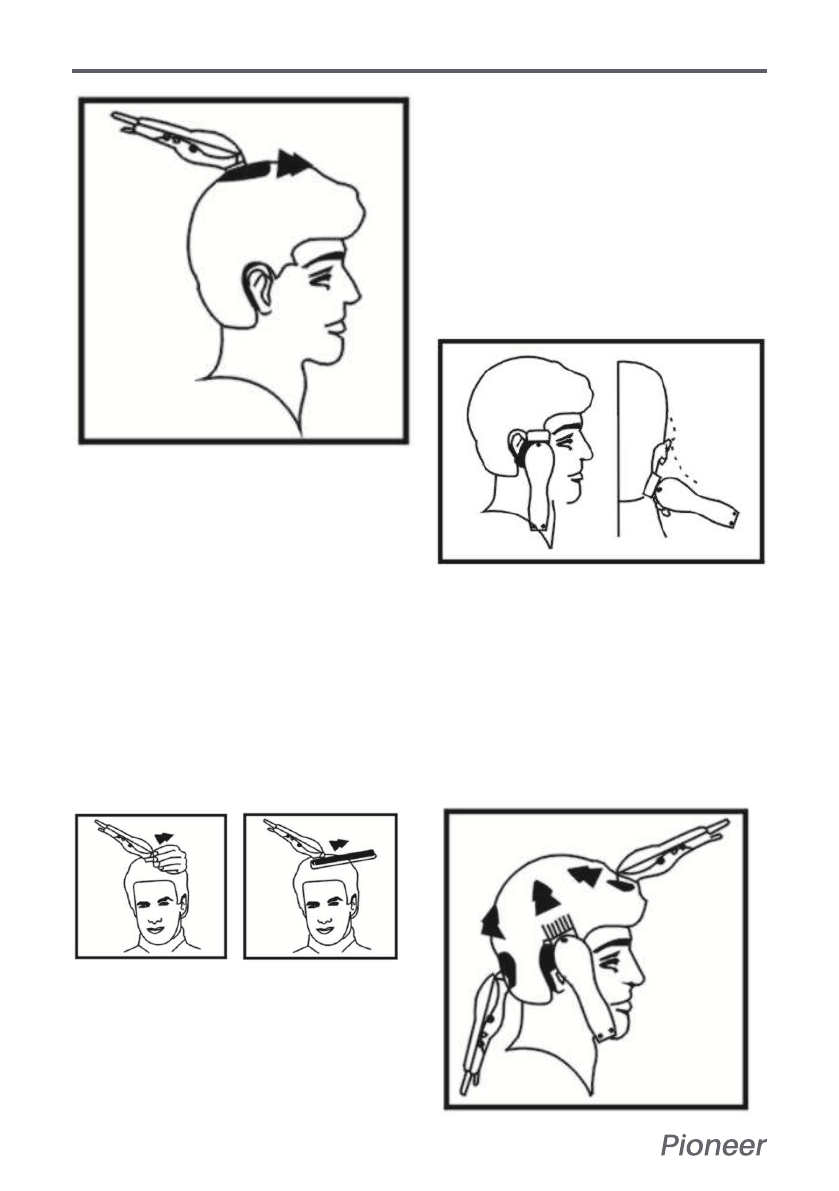 Pioneer