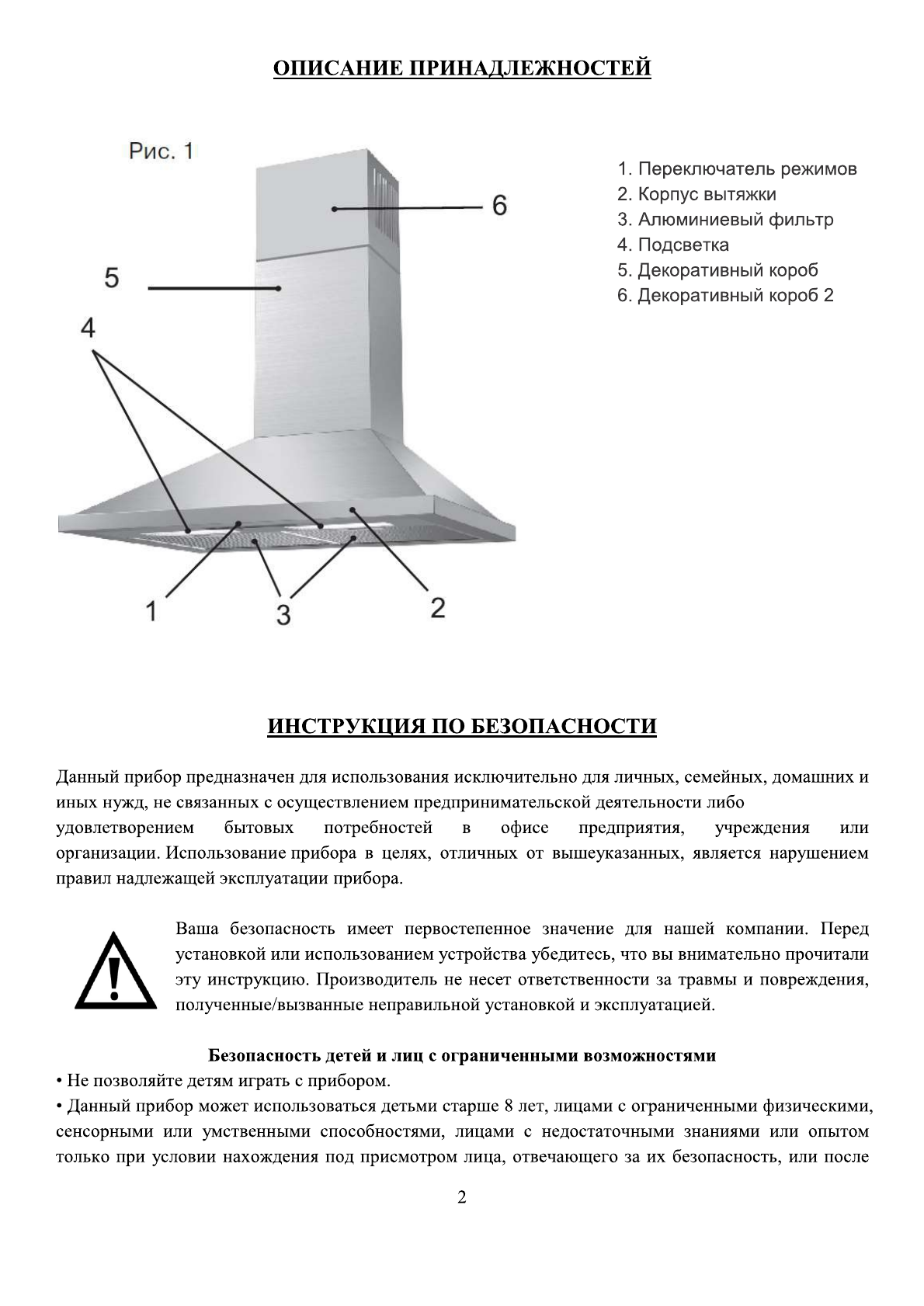 ОПИСАНИЕ ПРИНАДЛЕЖНОСТЕЙ

Рис. 1

6

5

4

1

3

2

1. Переключатель режимов
2. Корпус вытяжки
3. Алюминиевый фильтр
4. Подсветка
5. Декоративный короб
6. Декоративный короб 2

ИНСТРУКЦИЯ ПО БЕЗОПАСНОСТИ

Данный прибор предназначен для использования исключительно для личных, семейных, домашних и иных нужд, не связанных с осуществлением предпринимательской деятельности либо удовлетворением бытовых потребностей в офисе предприятия, учреждения или организации. Использование прибора в целях, отличных от вышеуказанных, является нарушением правил надлежащей эксплуатации прибора.

Ваша безопасность имеет первостепенное значение для нашей компании. Перед установкой или использованием устройства убедитесь, что вы внимательно прочитали эту инструкцию. Производитель не несет ответственности за травмы и повреждения, полученные/вызванные неправильной установкой и эксплуатацией.

Безопасность детей и лиц с ограниченными возможностями

• Не позволяйте детям играть с прибором.
• Данный прибор может использоваться детьми старше 8 лет, лицами с ограниченными физическими, сенсорными или умственными способностями, лицами с недостаточными знаниями или опытом только при условии нахождения под присмотром лица, отвечающего за их безопасность, или после

2