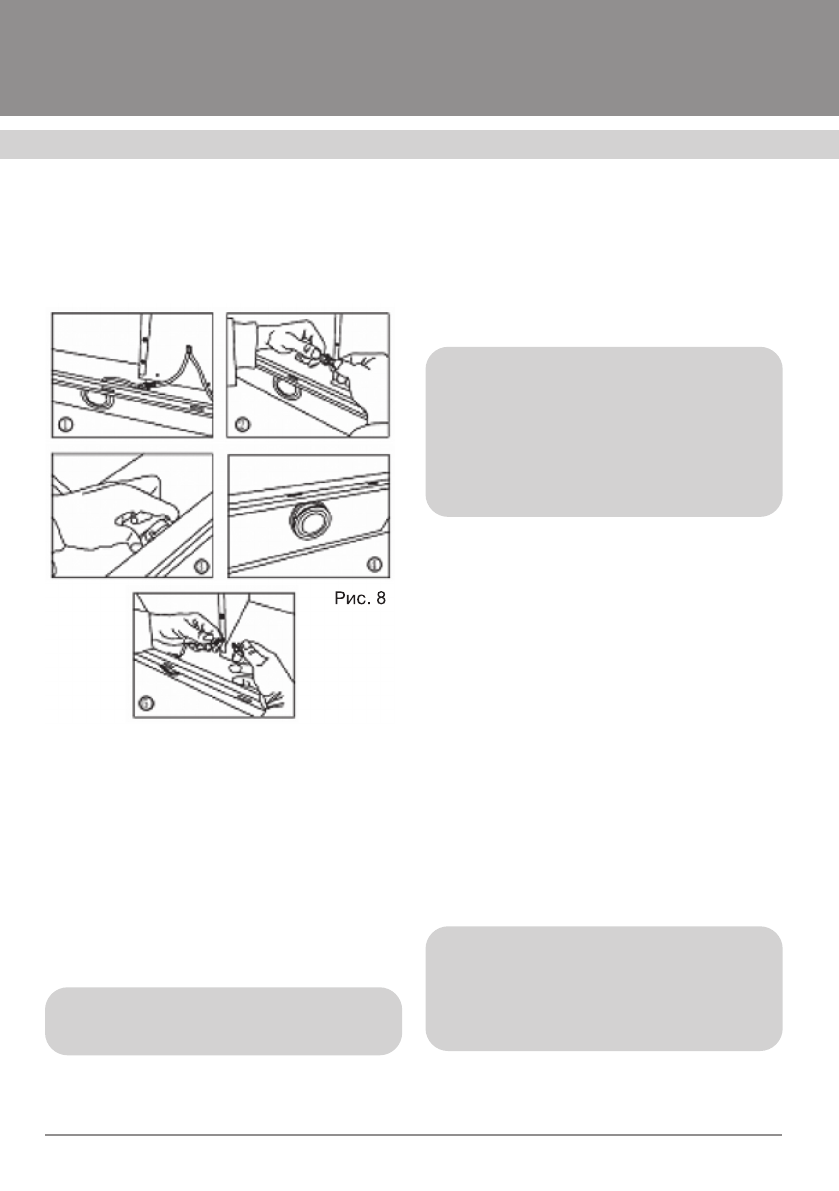 Рис. 8