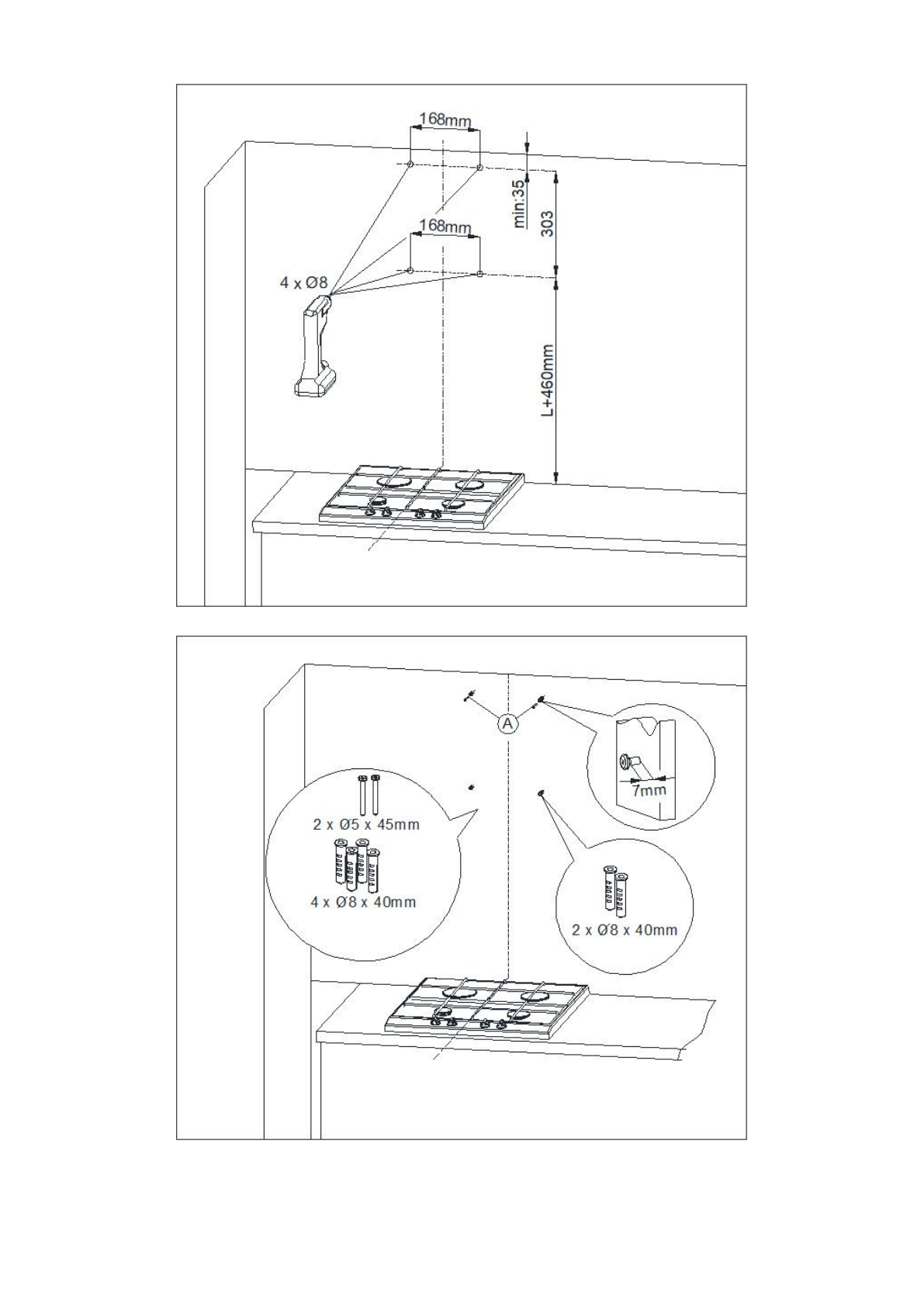 168mm

min:35

303

168mm

4 x Ø8

L+460mm

A

7mm

2 x Ø5 x 45mm

4 x Ø8 x 40mm

2 x Ø8 x 40mm