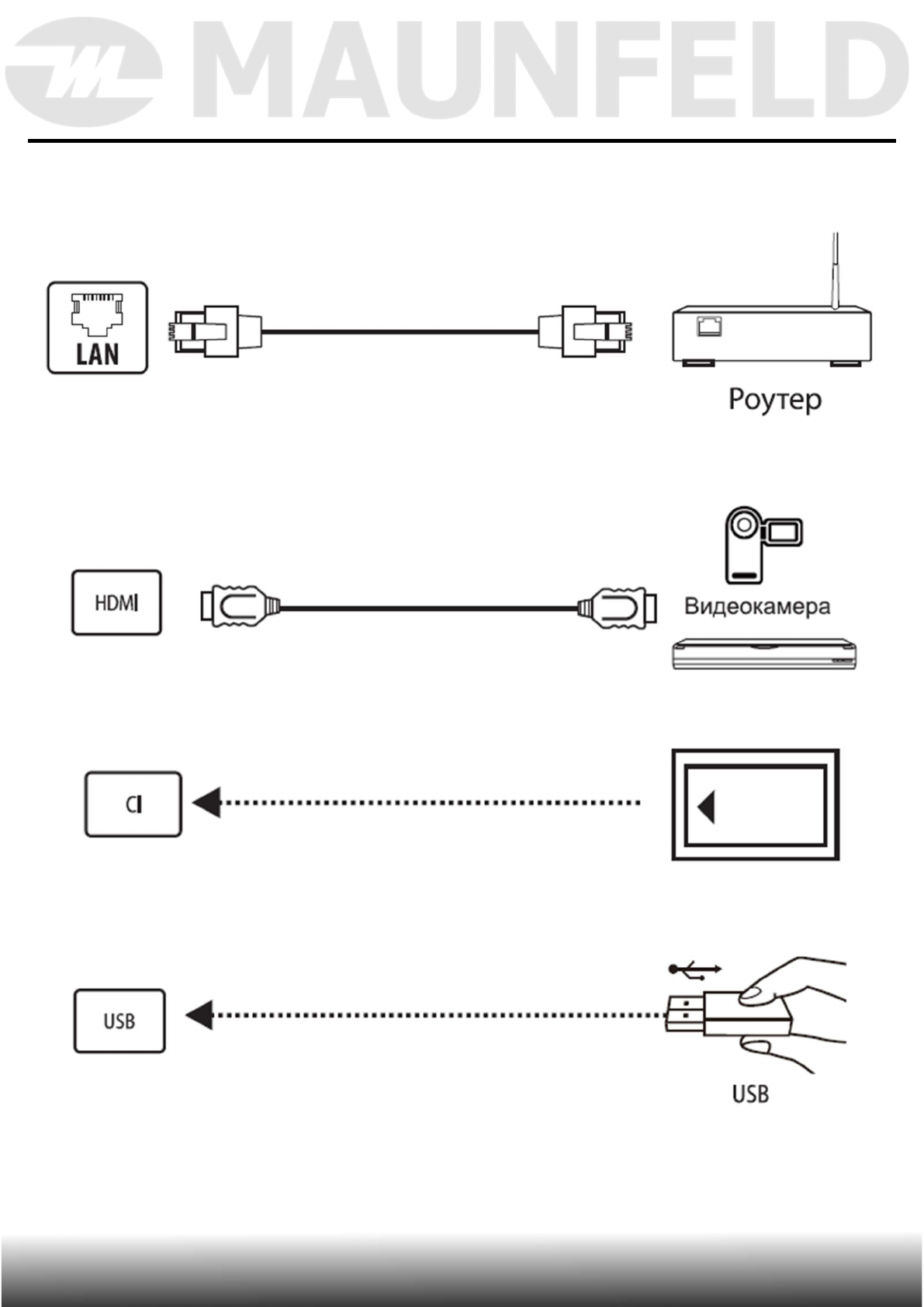 MAUNFELD

LAN

Роутер

HDMI

Видеокамера

CI

USB

USB