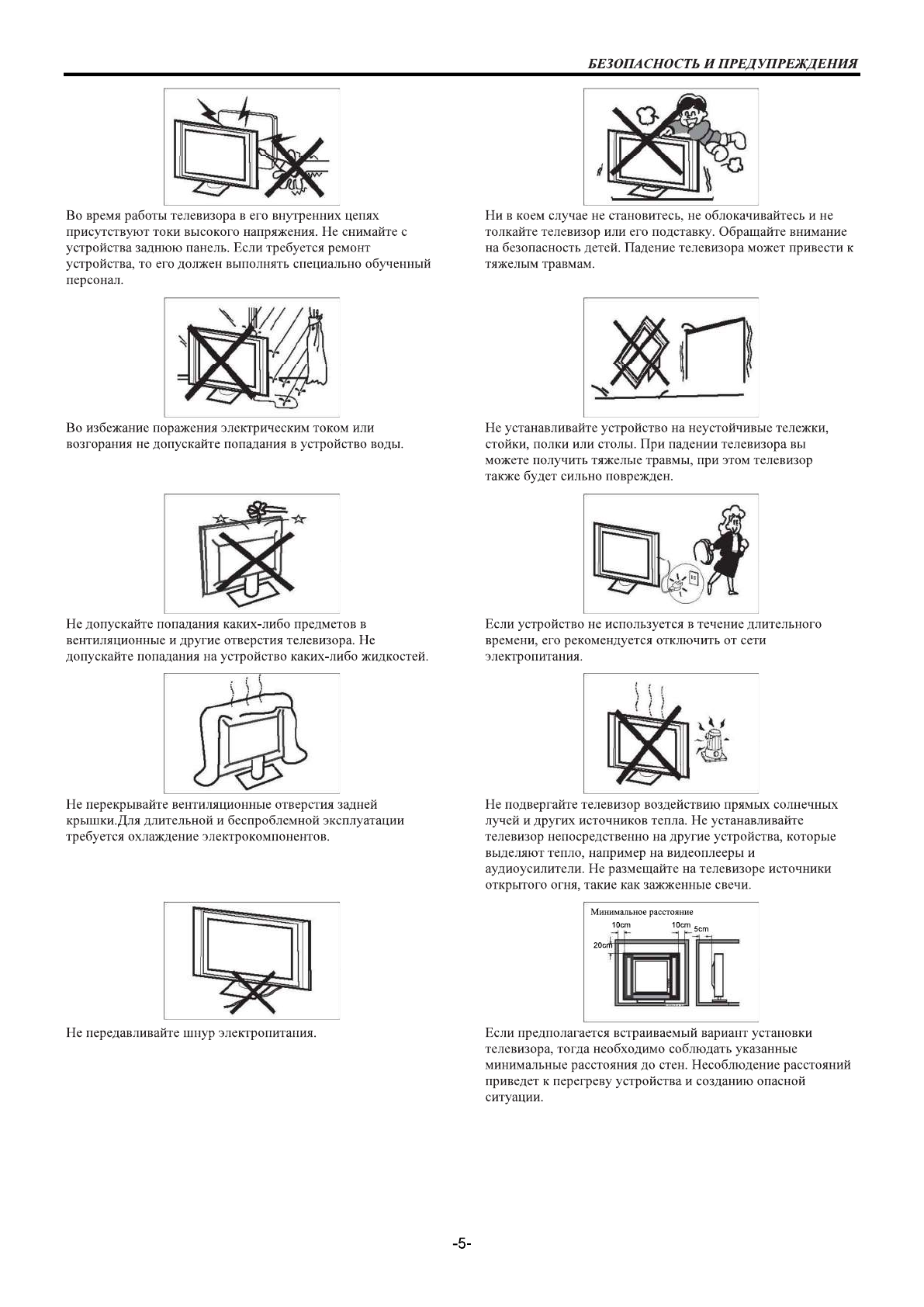 БЕЗОПАСНОСТЬ И ПРЕДУПРЕЖДЕНИЯ

Во время работы телевизора в его внутренних цепях присутствуют токи высокого напряжения. Не снимайте с устройства заднюю панель. Если требуется ремонт устройства, то его должен выполнять специально обученный персонал.

Во избежание поражения электрическим током или возгорания не допускайте попадания в устройство воды.

Не допускайте попадания каких-либо предметов в вентиляционные и другие отверстия телевизора. Не допускайте попадания на устройство каких-либо жидкостей.

Не перекрывайте вентиляционные отверстия задней крышки.Для длительной и беспроблемной эксплуатации требуется охлаждение электрокомпонентов.

Не передавливайте шнур электропитания.

Ни в коем случае не становитесь, не облокачивайтесь и не толкайте телевизор или его подставку. Обращайте внимание на безопасность детей. Падение телевизора может привести к тяжелым травмам.

Не устанавливайте устройство на неустойчивые тележки, стойки, полки или столы. При падении телевизора вы можете получить тяжелые травмы, при этом телевизор также будет сильно поврежден.

Если устройство не используется в течение длительного времени, его рекомендуется отключить от сети электропитания.

Не подвергайте телевизор воздействию прямых солнечных лучей и других источников тепла. Не устанавливайте телевизор непосредственно на другие устройства, которые выделяют тепло, например на видеоплееры и аудиоусилители. Не размещайте на телевизоре источники открытого огня, такие как зажженные свечи.

Минимальное расстояние
10cm
10cm
5cm
20cm

Если предполагается встраиваемый вариант установки телевизора, тогда необходимо соблюдать указанные минимальные расстояния до стен. Несоблюдение расстояний приведет к перегреву устройства и созданию опасной ситуации.

-5-